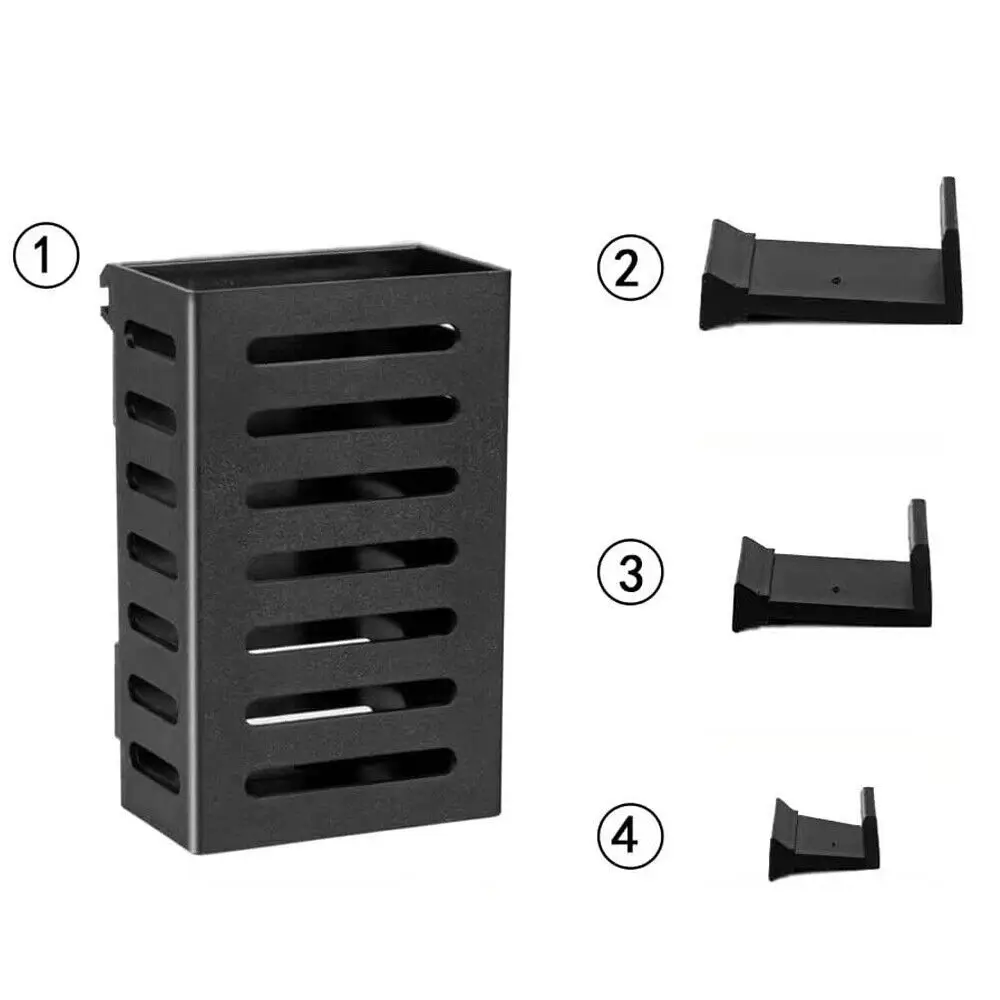 ①

②

③

④