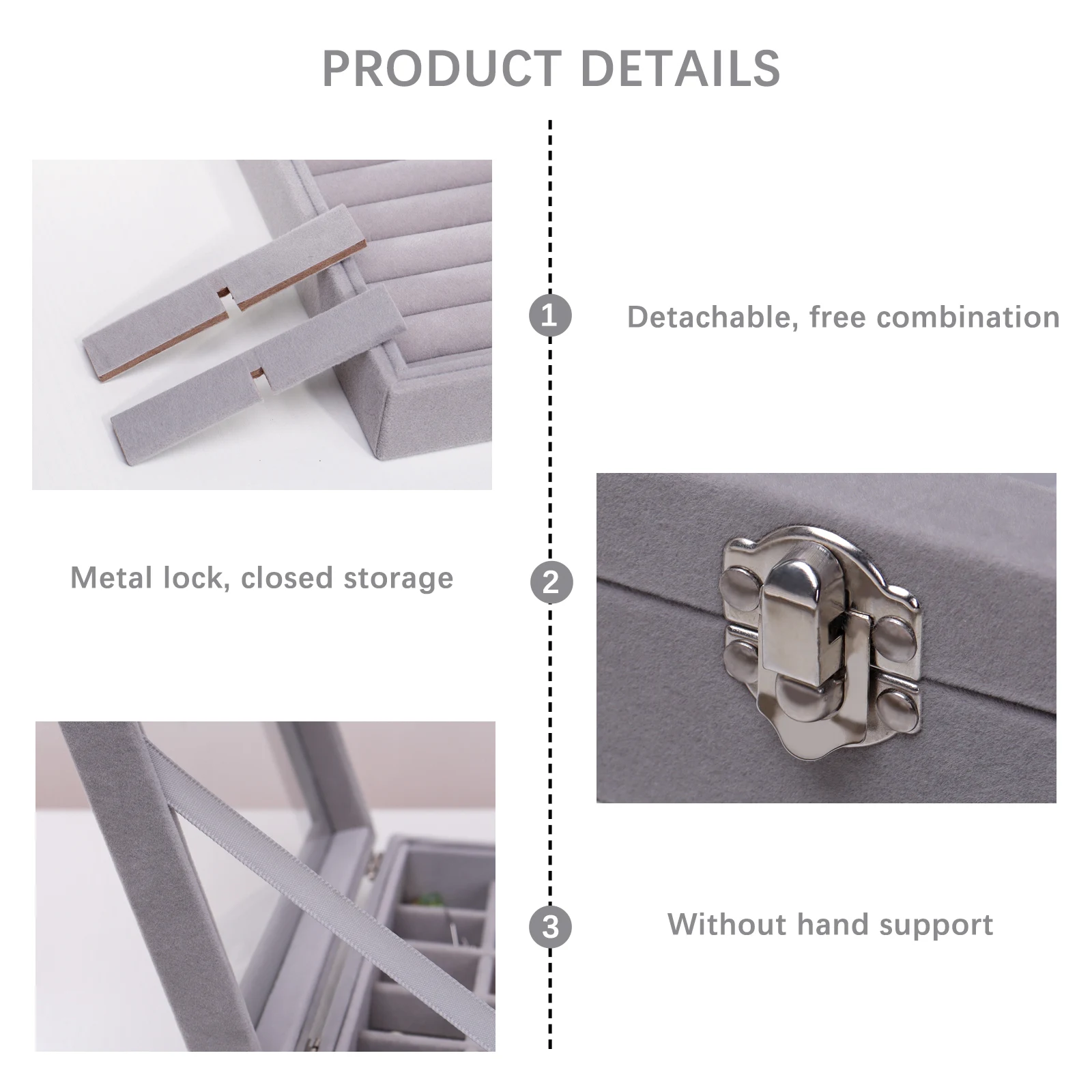 PRODUCT DETAILS

1

Detachable, free combination

Metal lock, closed storage

2

3

Without hand support