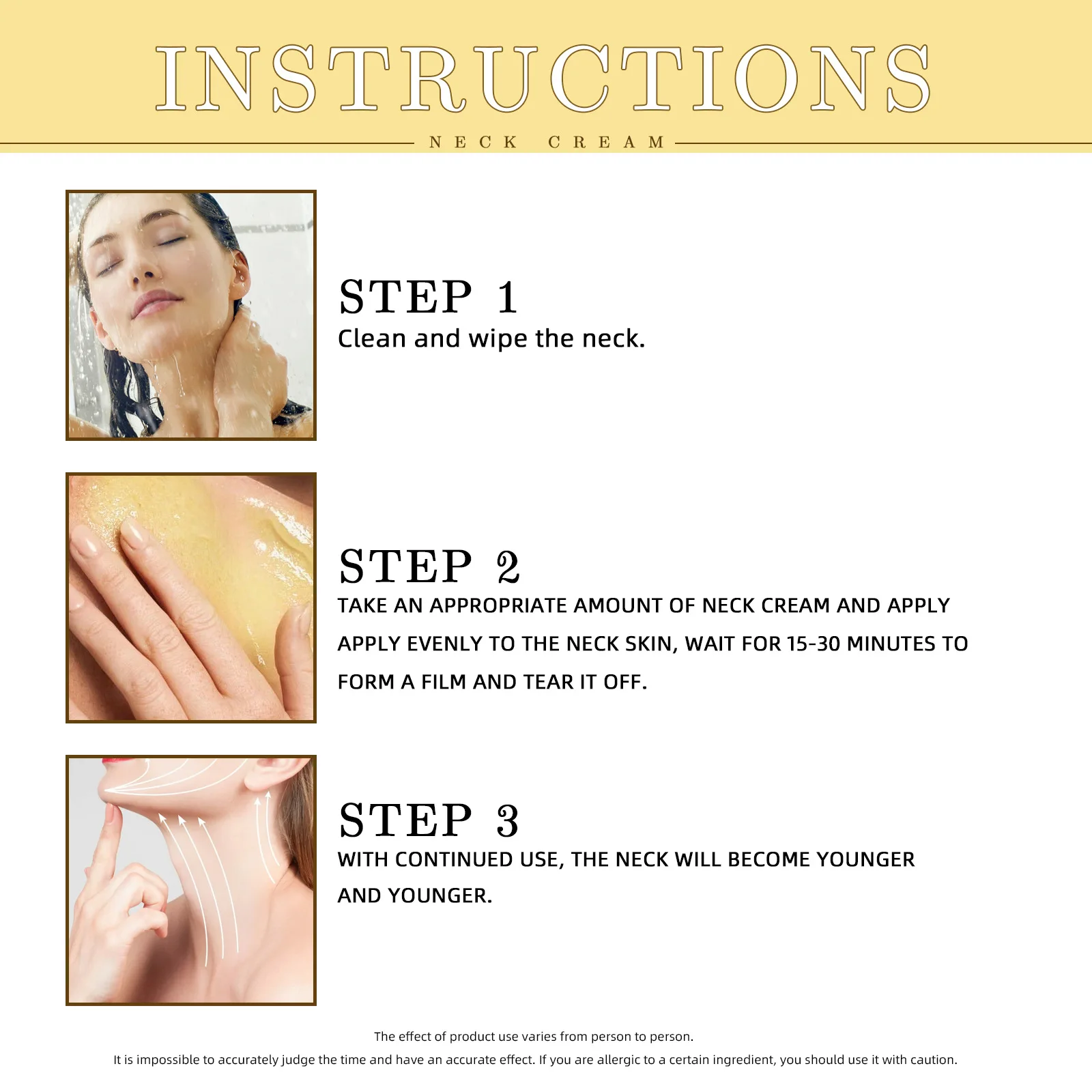 INSTRUCTIONS

NECK CREAM

STEP 1
Clean and wipe the neck.

STEP 2
TAKE AN APPROPRIATE AMOUNT OF NECK CREAM AND APPLY APPLY EVENLY TO THE NECK SKIN, WAIT FOR 15-30 MINUTES TO FORM A FILM AND TEAR IT OFF.

STEP 3
WITH CONTINUED USE, THE NECK WILL BECOME YOUNGER AND YOUNGER.

The effect of product use varies from person to person.
It is impossible to accurately judge the time and have an accurate effect. If you are allergic to a certain ingredient, you should use it with caution.