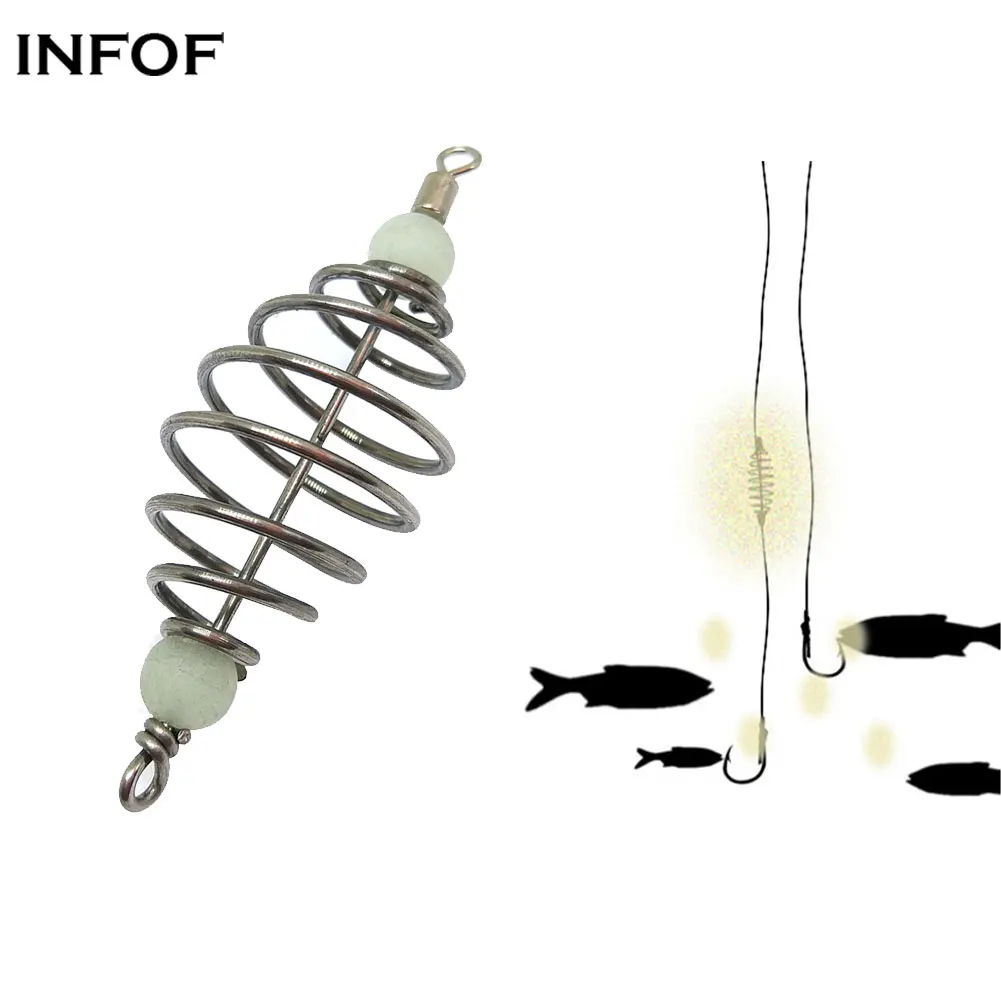 INFOF