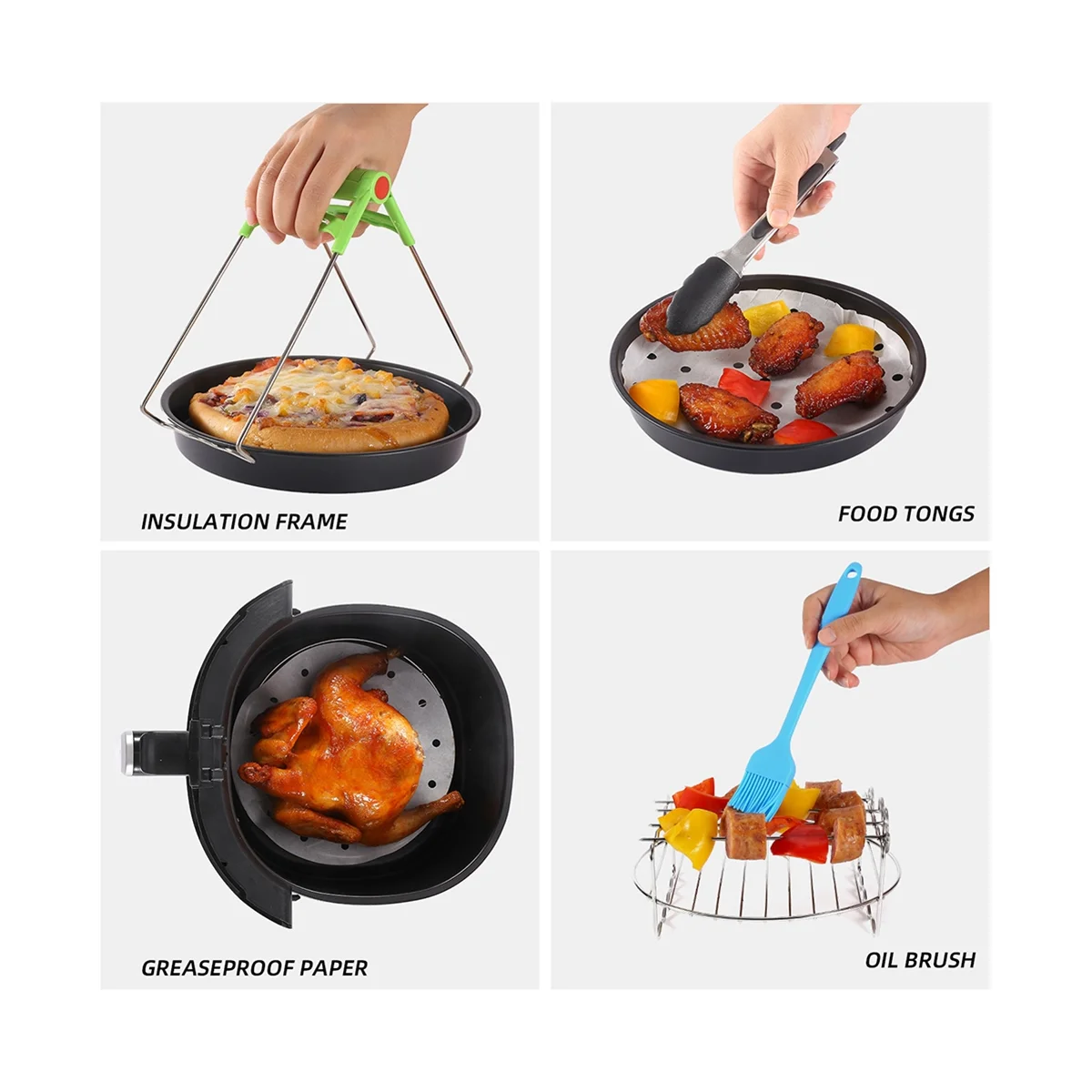 INSULATION FRAME

FOOD TONGS

GREASEPROOF PAPER

OIL BRUSH