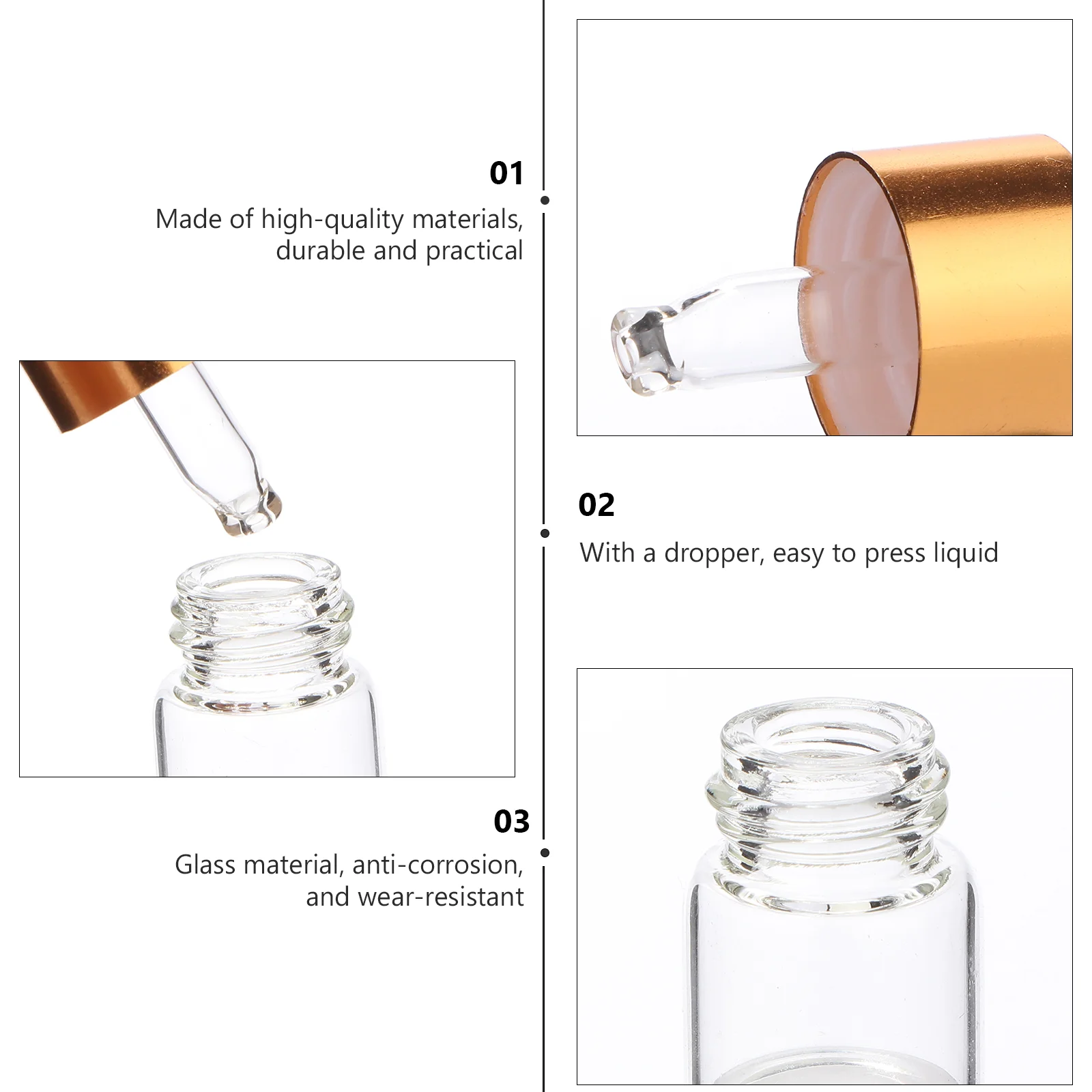 01
Made of high-quality materials, durable and practical

02
With a dropper, easy to press liquid

03
Glass material, anti-corrosion, and wear-resistant