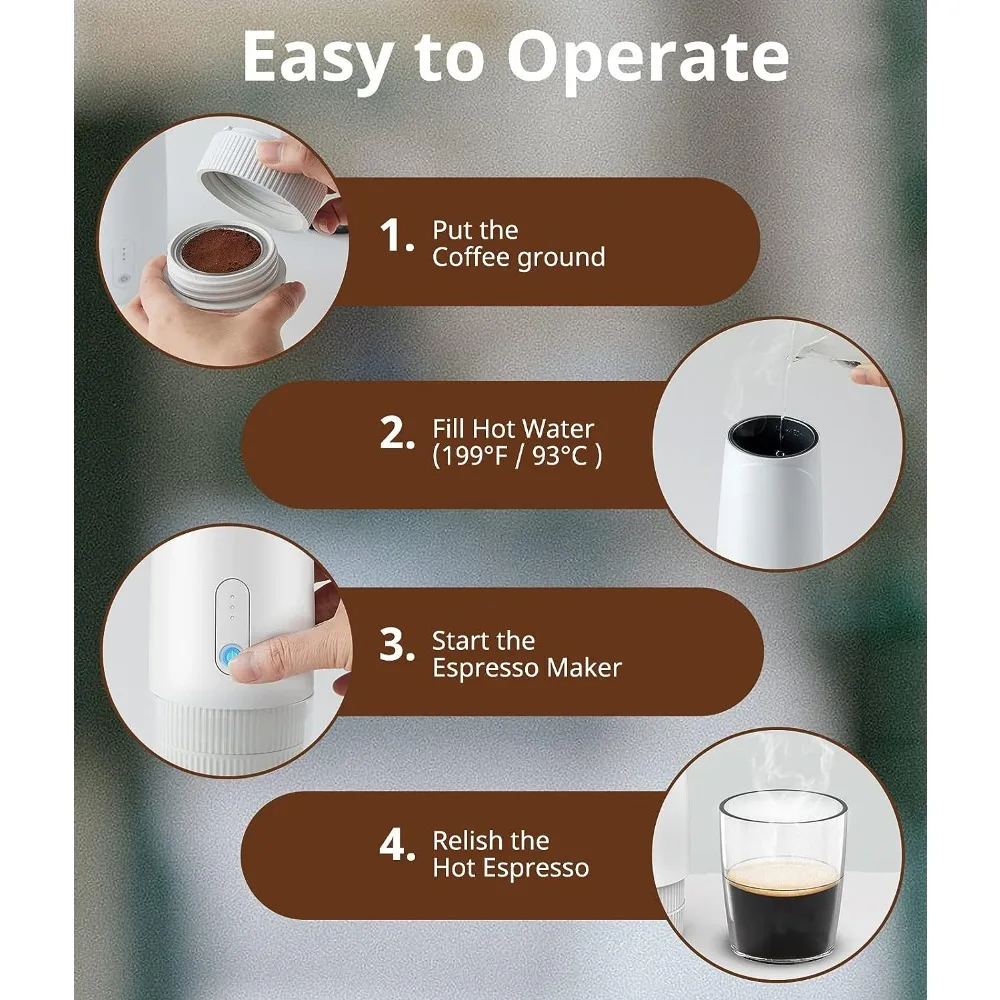 Easy to Operate

1. Put the Coffee ground

2. Fill Hot Water (199°F / 93°C )

3. Start the Espresso Maker

4. Relish the Hot Espresso