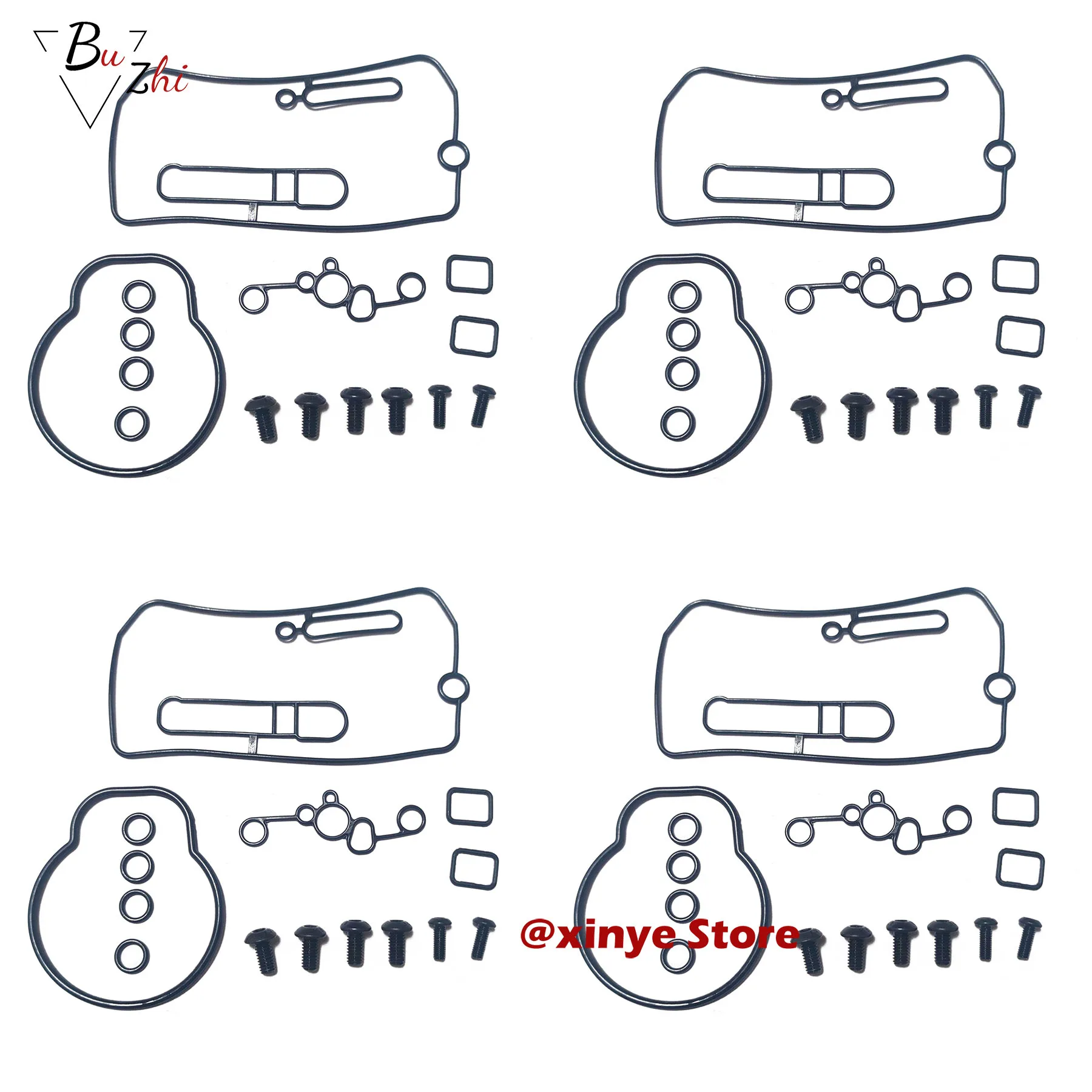 Bu Zhi

@xinye Store