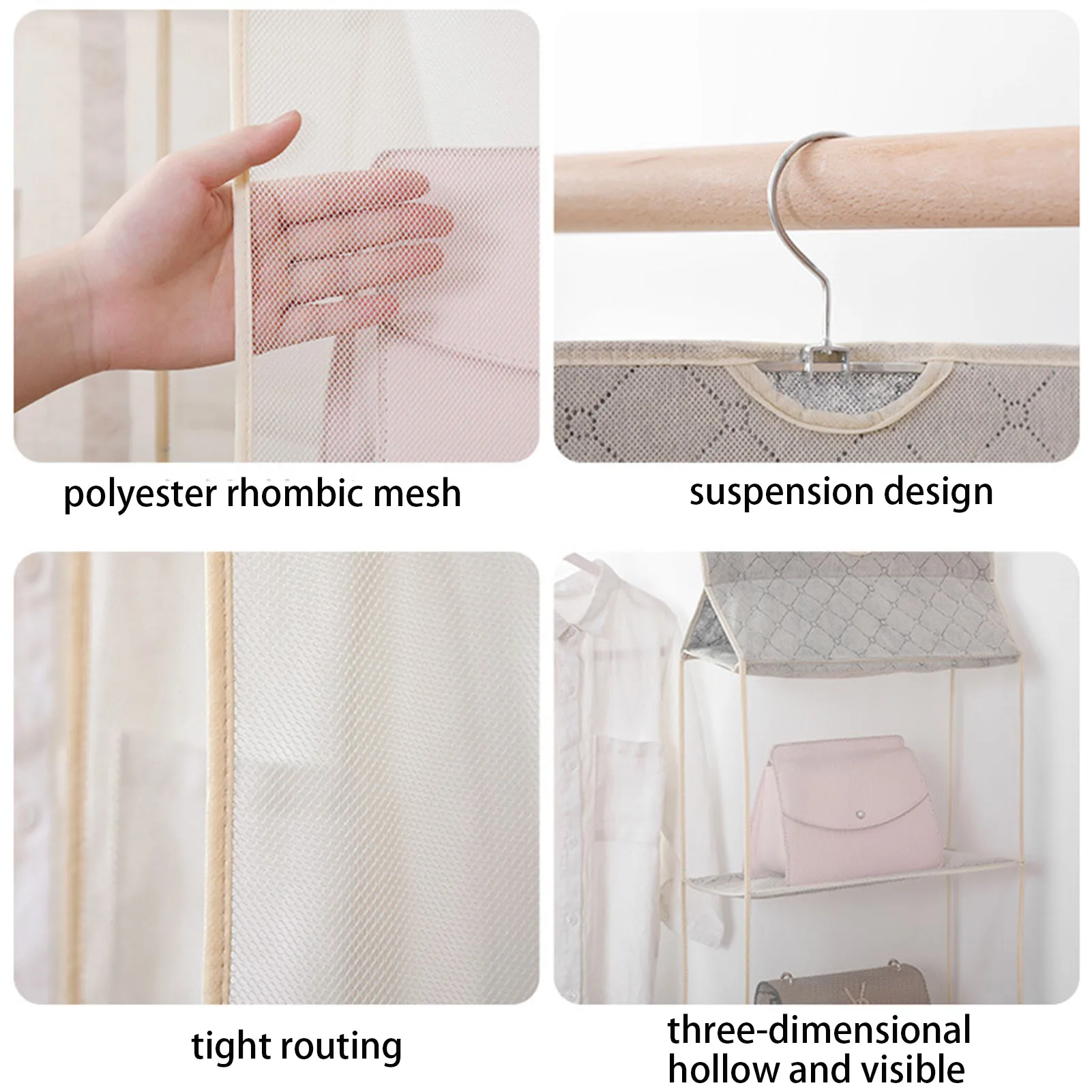 polyester rhombic mesh

suspension design

tight routing

three-dimensional hollow and visible