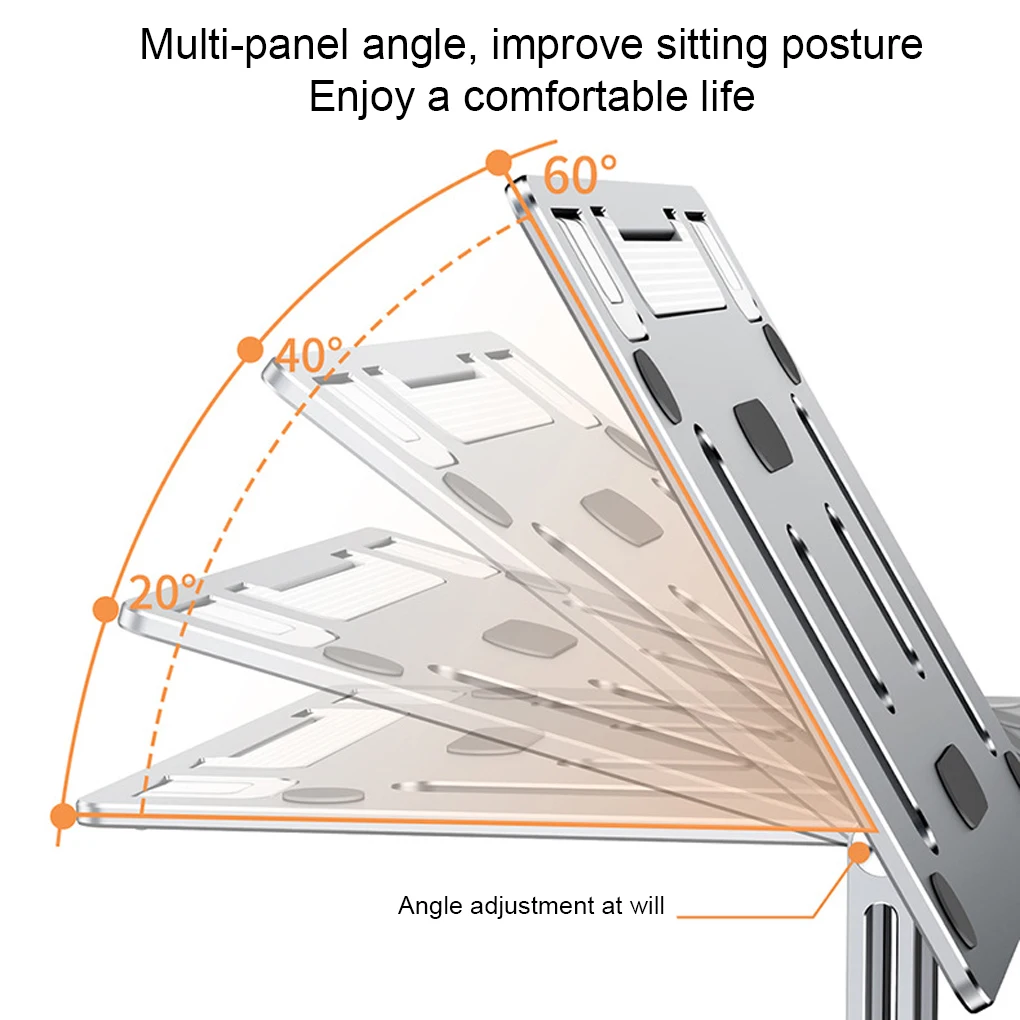 Multi-panel angle, improve sitting posture
Enjoy a comfortable life

60°

40°

20°

Angle adjustment at will