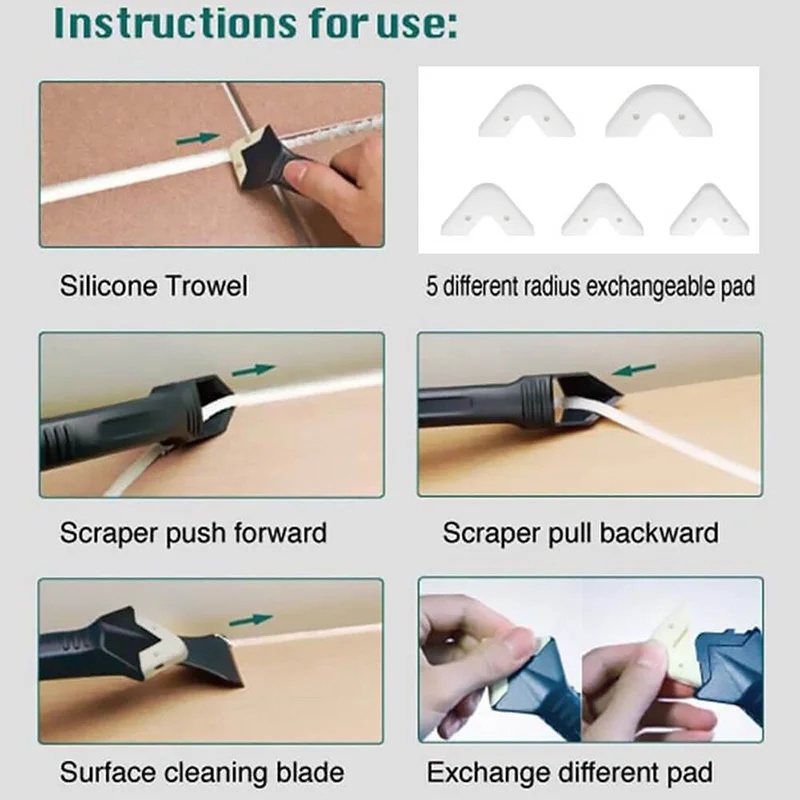 Instructions for use:

Silicone Trowel

5 different radius exchangeable pad

Scraper push forward

Scraper pull backward

Surface cleaning blade

Exchange different pad