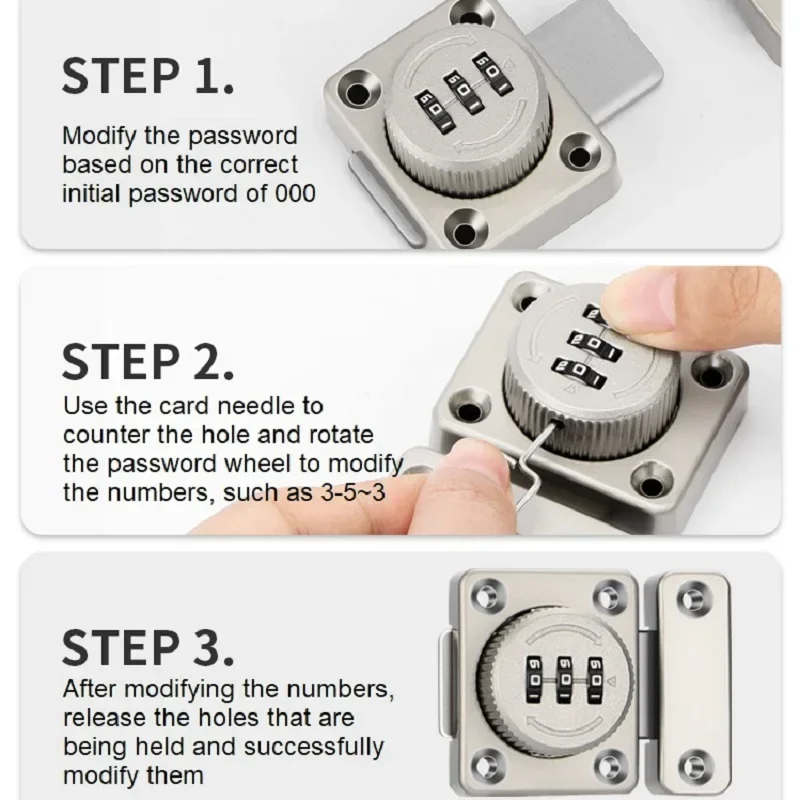 STEP 1.

Modify the password based on the correct initial password of 000

STEP 2.

Use the card needle to counter the hole and rotate the password wheel to modify the numbers, such as 3-5~3

STEP 3.

After modifying the numbers, release the holes that are being held and successfully modify them