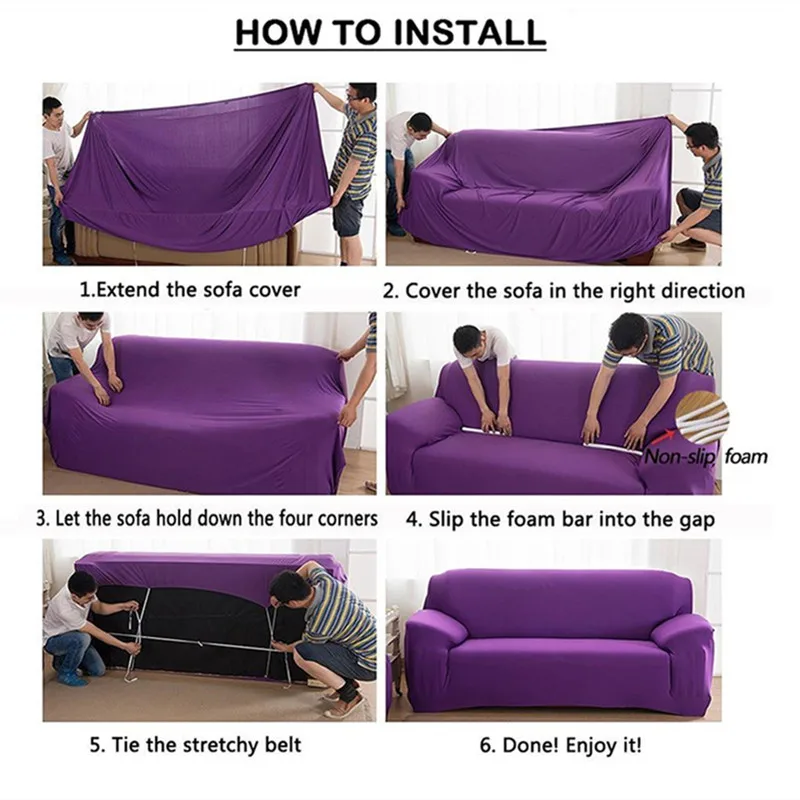 HOW TO INSTALL

1.Extend the sofa cover

2. Cover the sofa in the right direction

3. Let the sofa hold down the four corners

Non-slip foam

4. Slip the foam bar into the gap

5. Tie the stretchy belt

6. Done! Enjoy it!