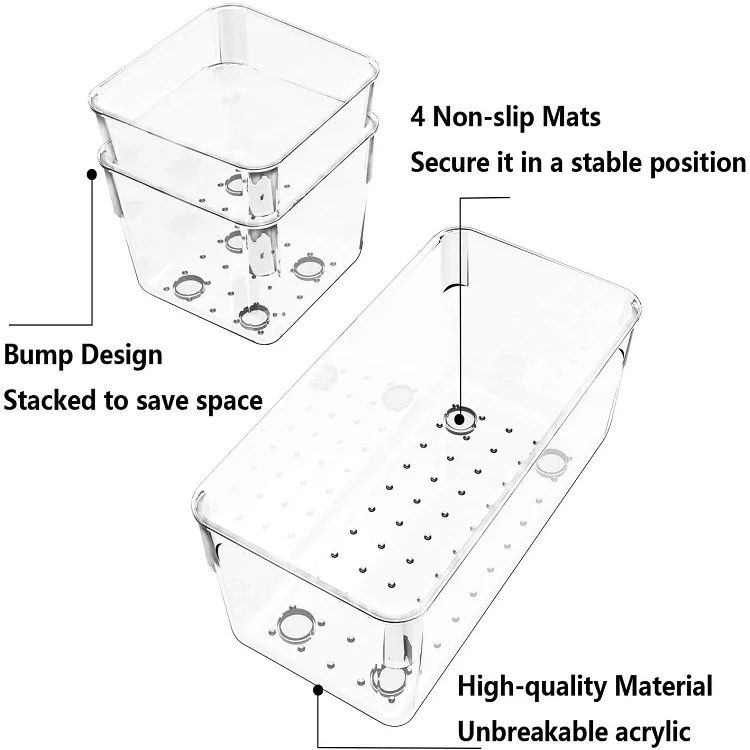 4 Non-slip Mats
Secure it in a stable position

Bump Design
Stacked to save space

High-quality Material
Unbreakable acrylic