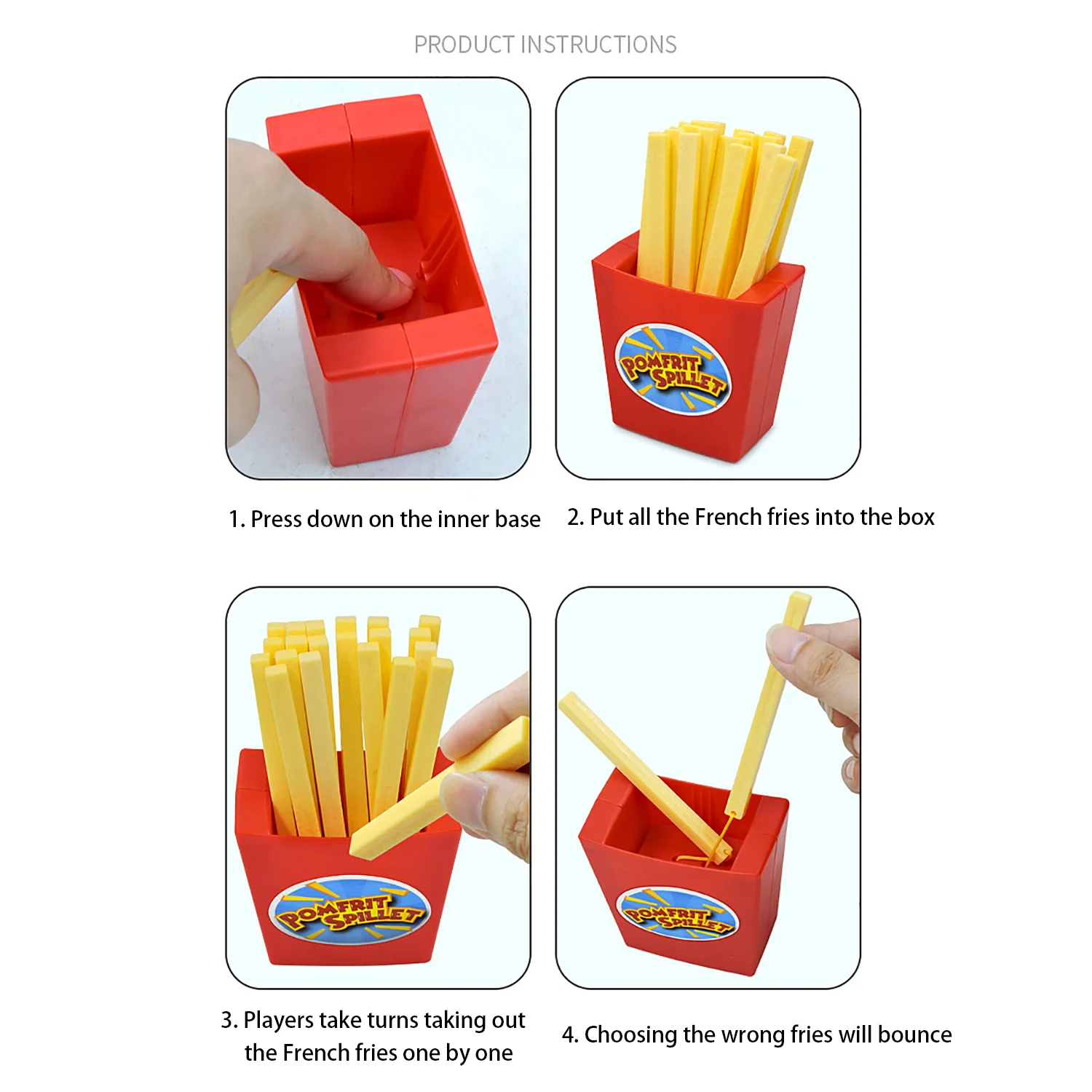 PRODUCT INSTRUCTIONS

POMFRIT SPILLET

1. Press down on the inner base

2. Put all the French fries into the box

POMFRIT SPILLET

POMFRIT SPILLET

3. Players take turns taking out the French fries one by one

4. Choosing the wrong fries will bounce