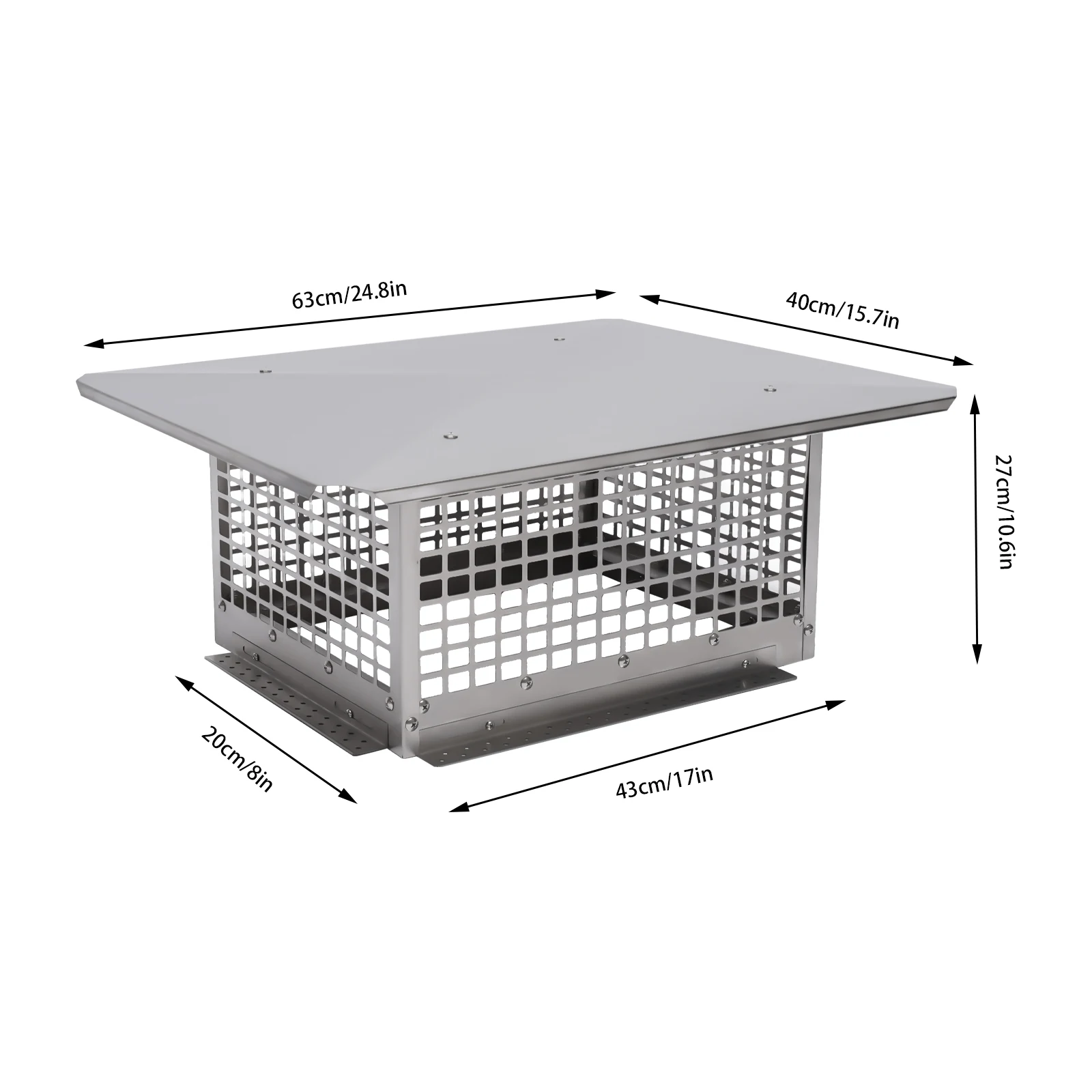 63cm/24.8in

40cm/15.7in

27cm/10.6in

20cm/8in

43cm/17in