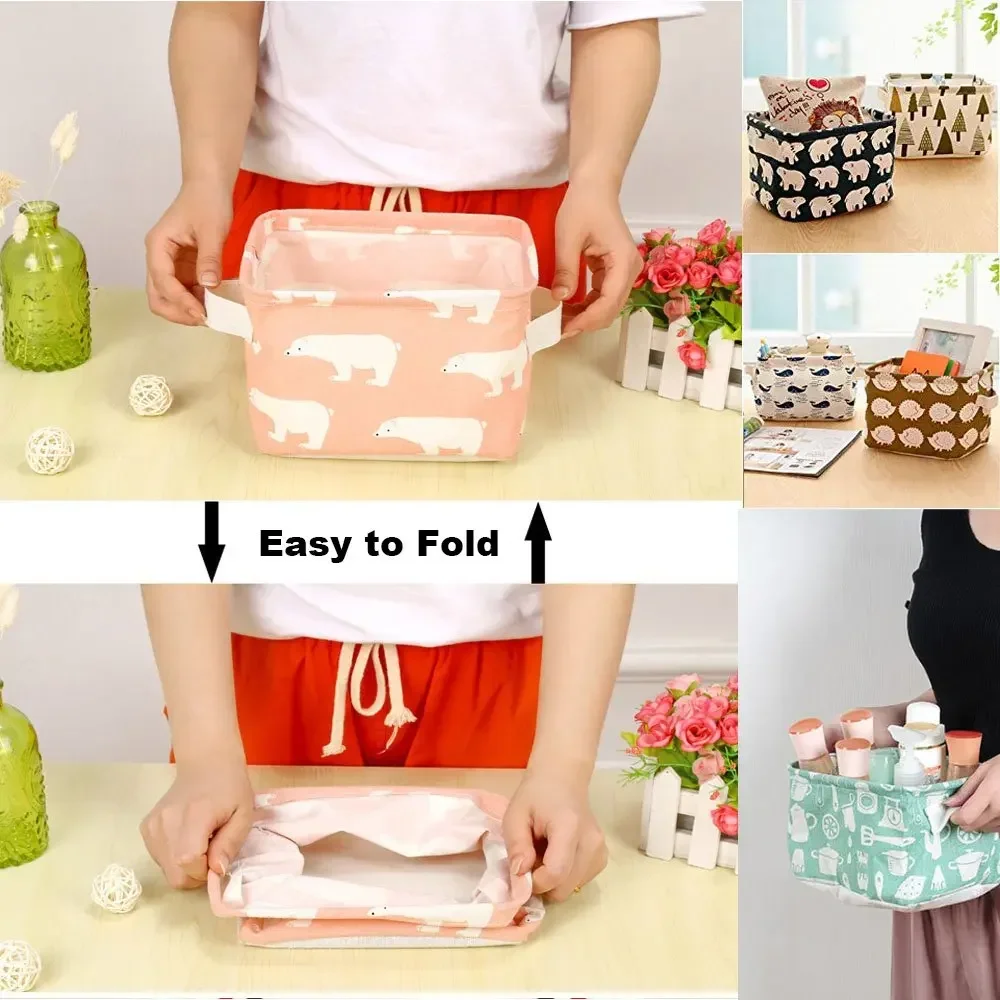 Easy to Fold