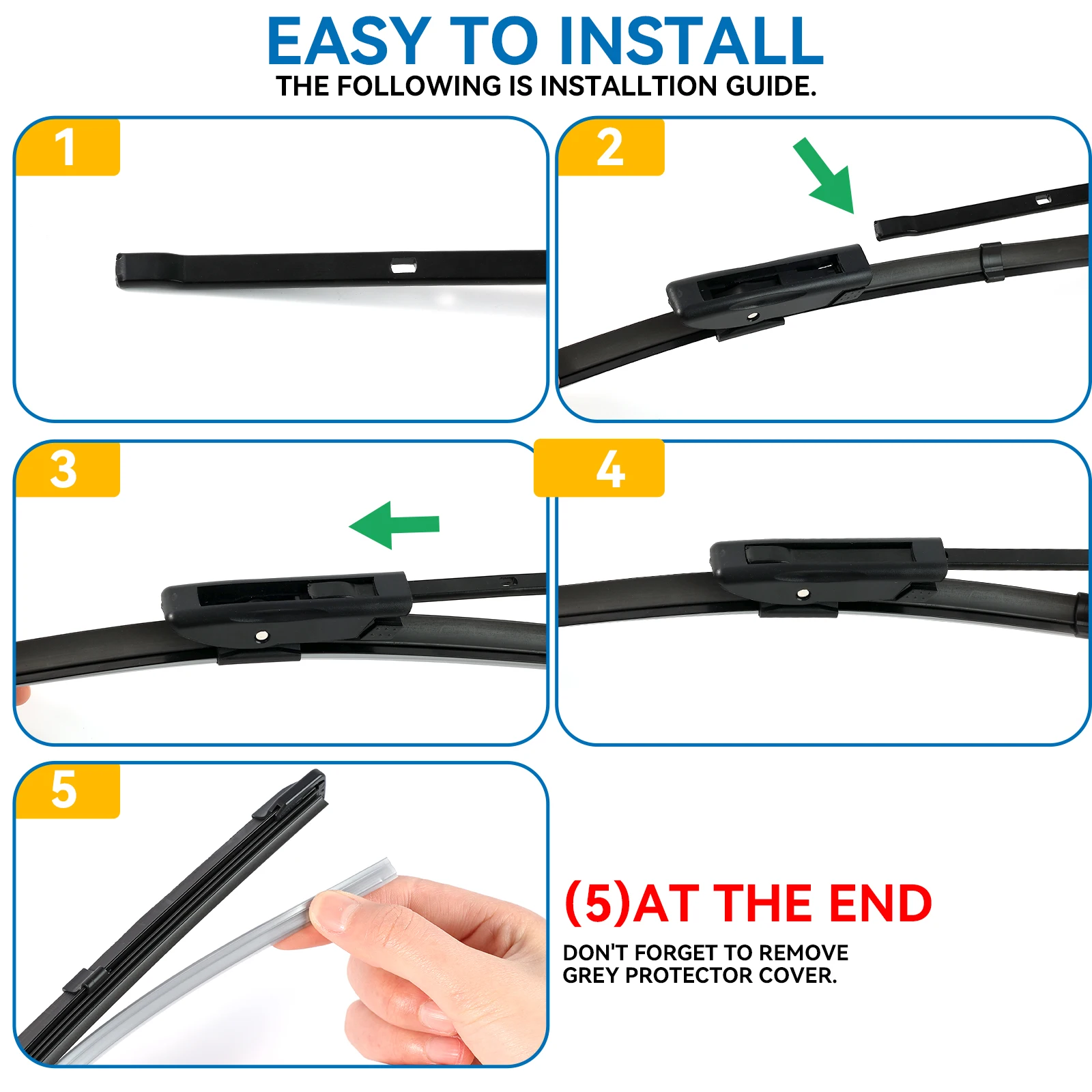 EASY TO INSTALL
THE FOLLOWING IS INSTALLTION GUIDE.

1

2

3

4

5

(5)AT THE END

DON'T FORGET TO REMOVE GREY PROTECTOR COVER.