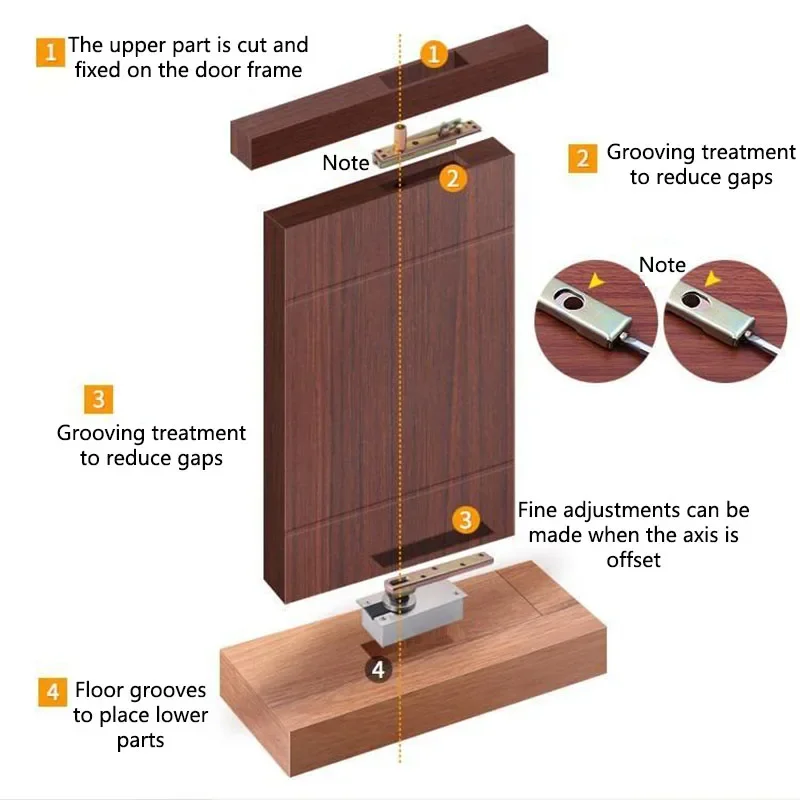 1 The upper part is cut and fixed on the door frame

1

Note

2

2 Grooving treatment to reduce gaps

Note

3

Grooving treatment to reduce gaps

3

Fine adjustments can be made when the axis is offset

4

4 Floor grooves to place lower parts