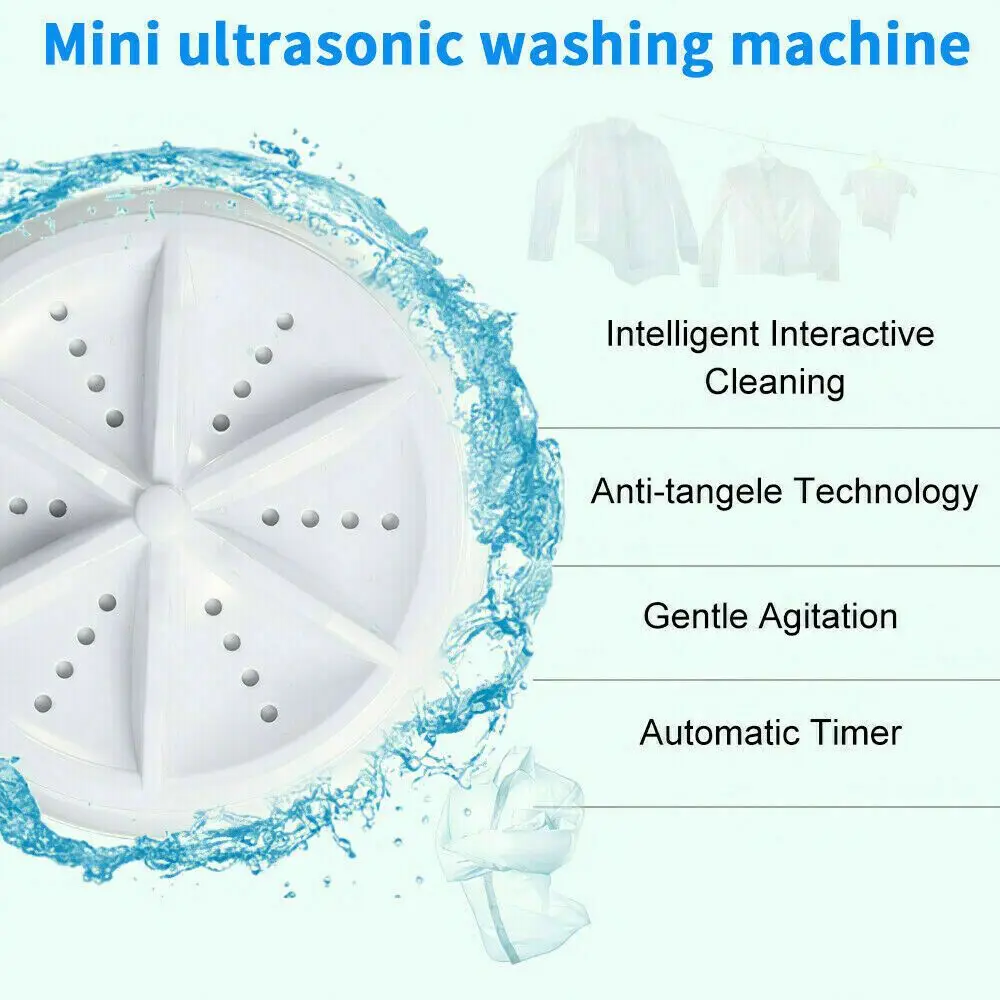 Mini ultrasonic washing machine

Intelligent Interactive Cleaning

Anti-tangele Technology

Gentle Agitation

Automatic Timer