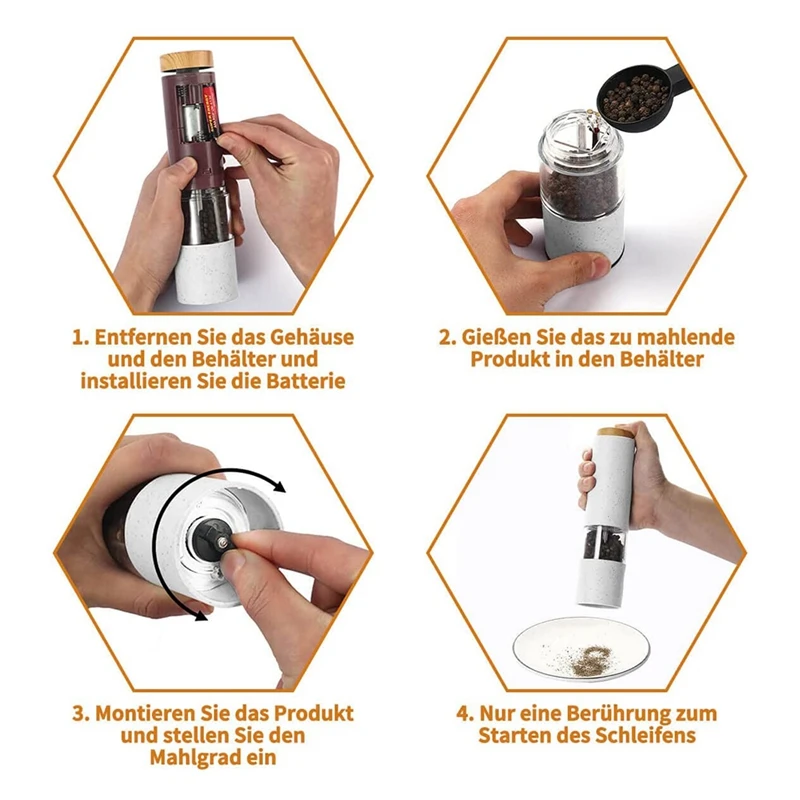 1. Entfernen Sie das Gehäuse und den Behälter und installieren Sie die Batterie

2. Gießen Sie das zu mahlende Produkt in den Behälter

3. Montieren Sie das Produkt und stellen Sie den Mahlgrad ein

4. Nur eine Berührung zum Starten des Schleifens