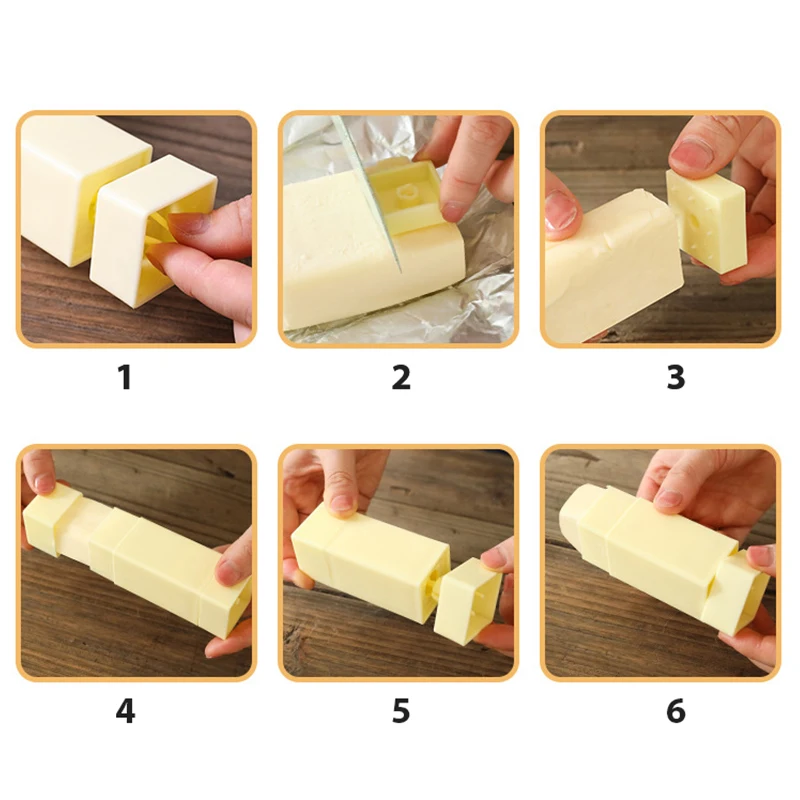 1

2

3

4

5

6