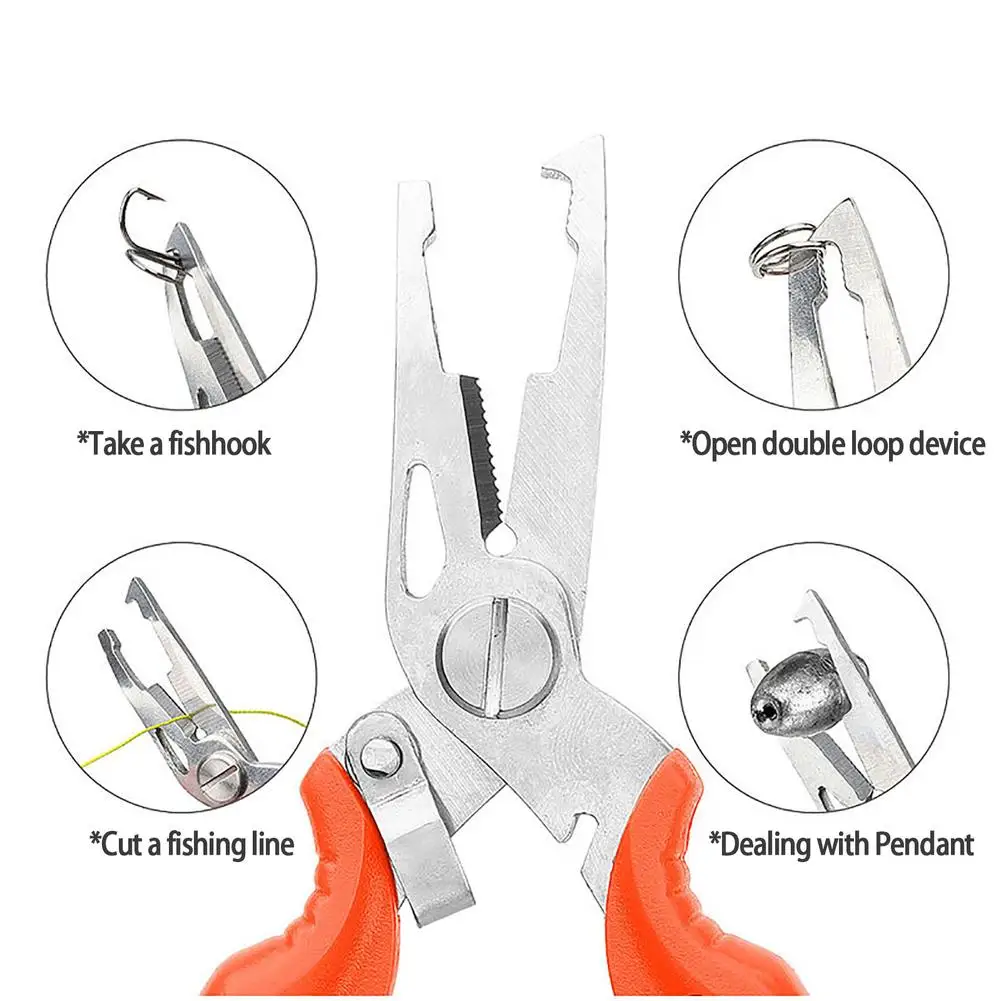 *Take a fishhook

*Open double loop device

*Cut a fishing line

*Dealing with Pendant