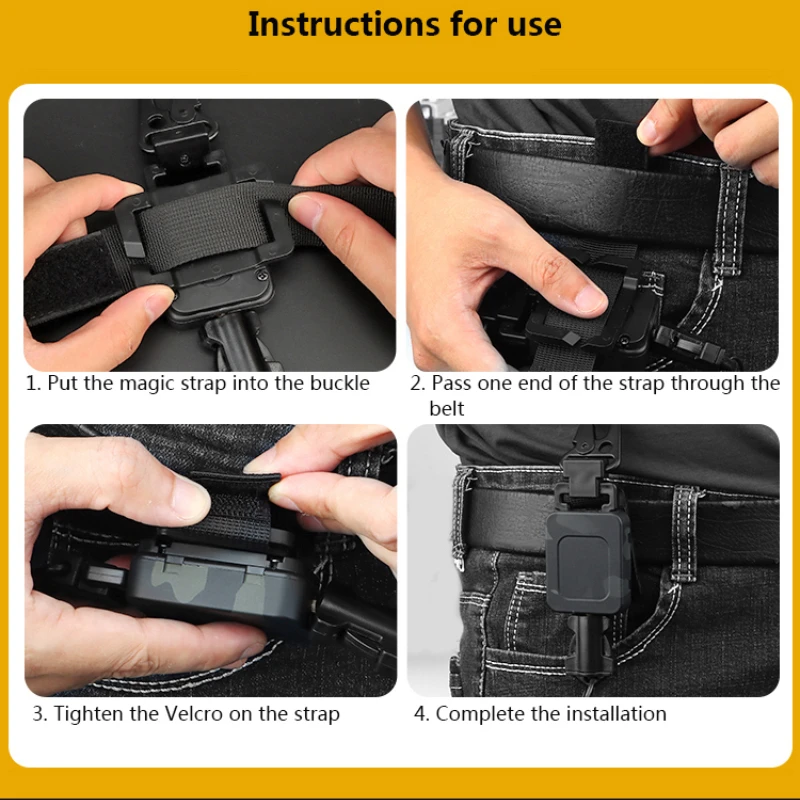 Instructions for use

1. Put the magic strap into the buckle

2. Pass one end of the strap through the belt

3. Tighten the Velcro on the strap

4. Complete the installation