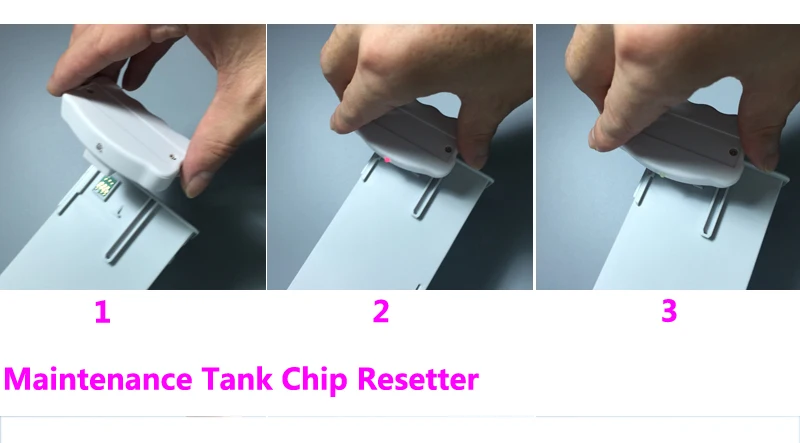 1

2

3

Maintenance Tank Chip Resetter