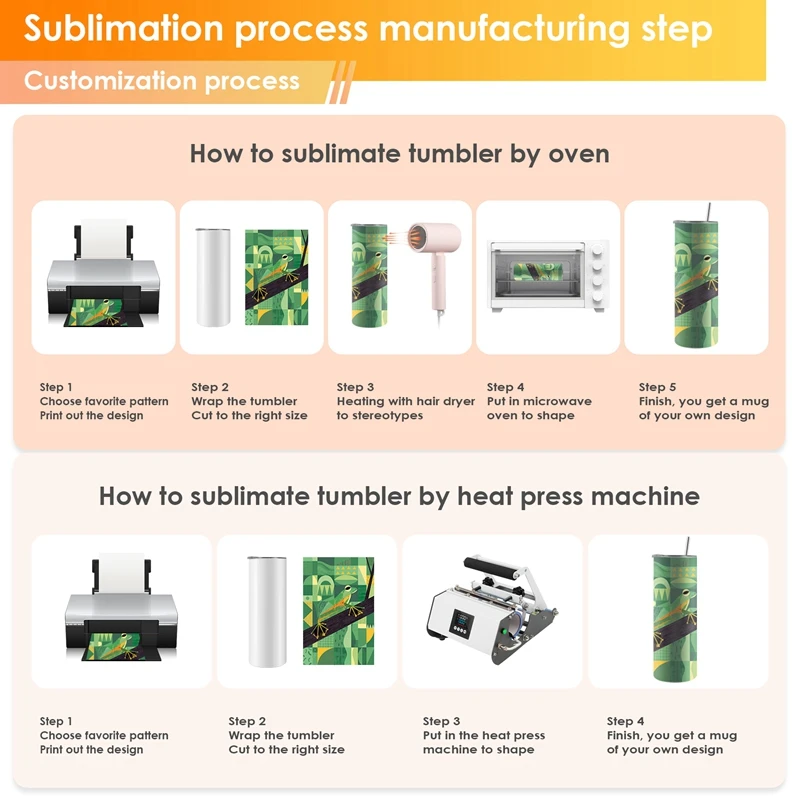 Sublimation process manufacturing step

Customization process

How to sublimate tumbler by oven

Step 1
Choose favorite pattern
Print out the design

Step 2
Wrap the tumbler
Cut to the right size

Step 3
Heating with hair dryer
to stereotypes

Step 4
Put in microwave
oven to shape

Step 5
Finish, you get a mug
of your own design

How to sublimate tumbler by heat press machine

Step 1
Choose favorite pattern
Print out the design

Step 2
Wrap the tumbler
Cut to the right size

Step 3
Put in the heat press
machine to shape

Step 4
Finish, you get a mug
of your own design