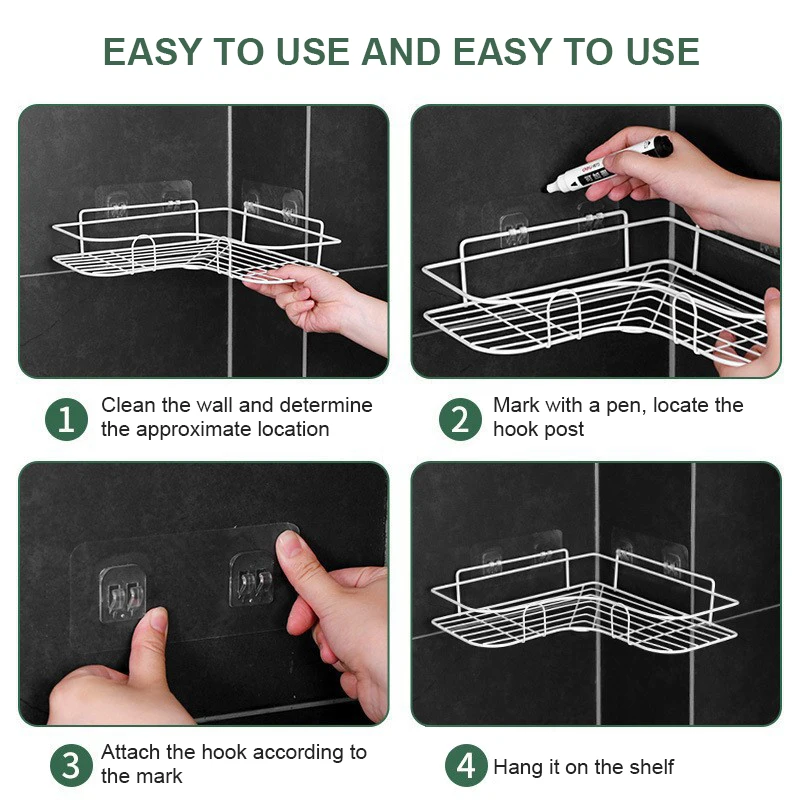 EASY TO USE AND EASY TO USE

1 Clean the wall and determine the approximate location

2 Mark with a pen, locate the hook post

3 Attach the hook according to the mark

4 Hang it on the shelf