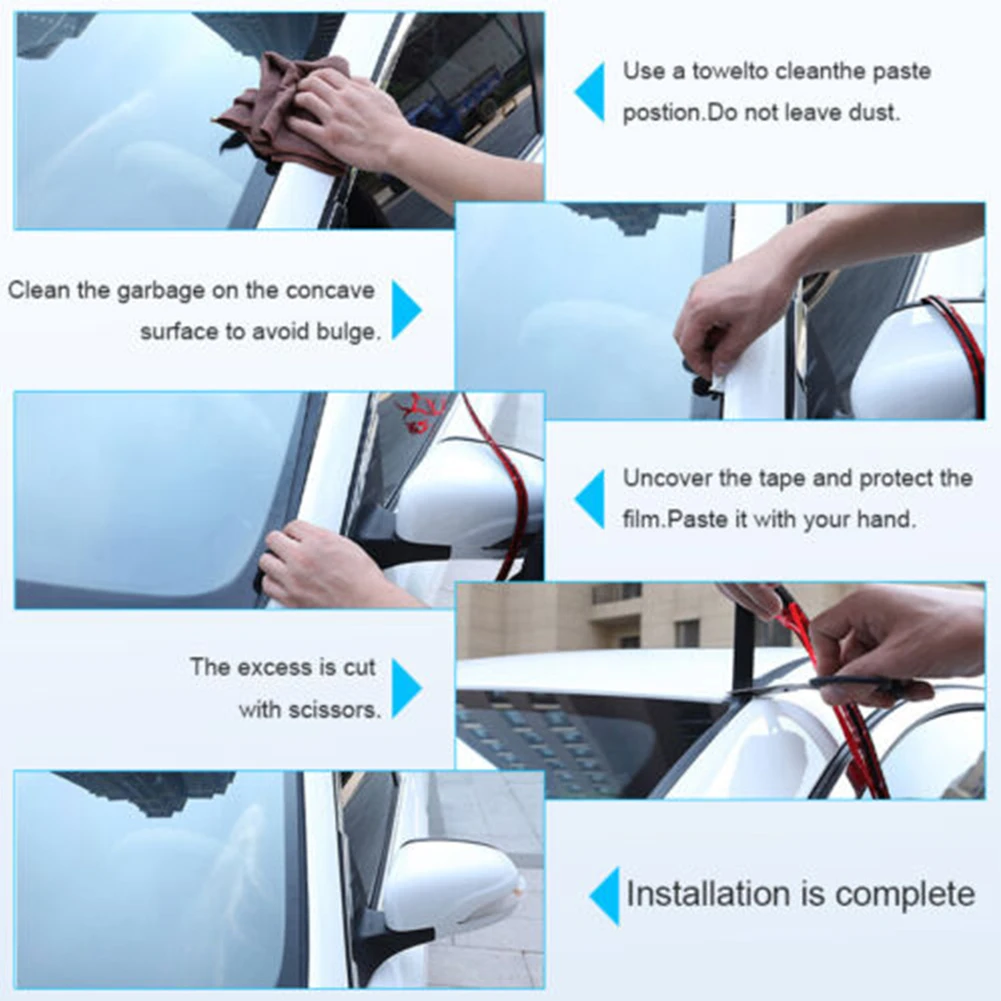 Use a towelto cleanthe paste postion.Do not leave dust.

Clean the garbage on the concave surface to avoid bulge.

Uncover the tape and protect the film.Paste it with your hand.

The excess is cut with scissors.

Installation is complete