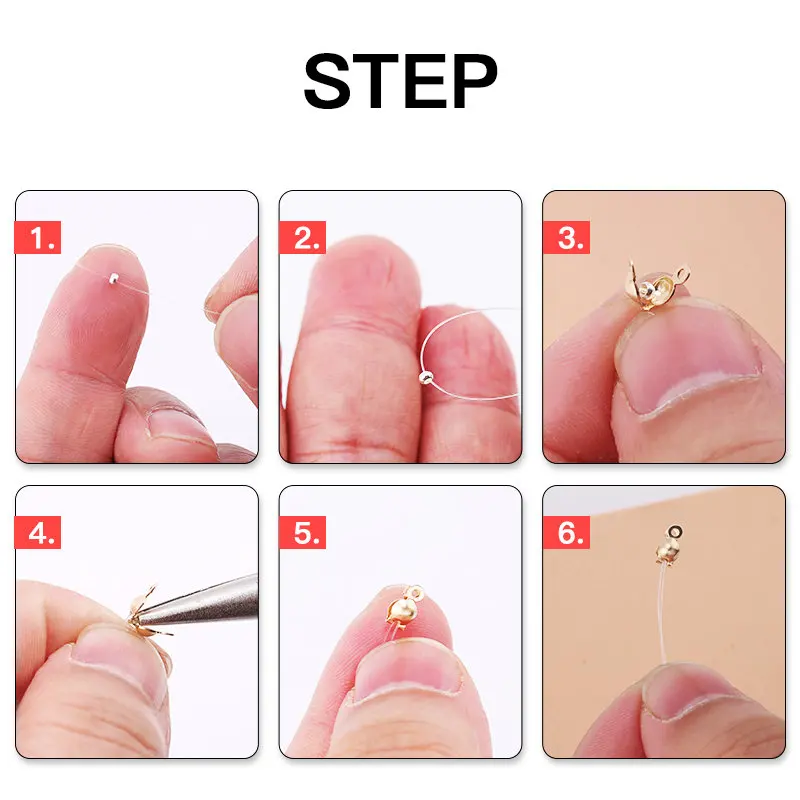 STEP

1.

2.

3.

4.

5.

6.