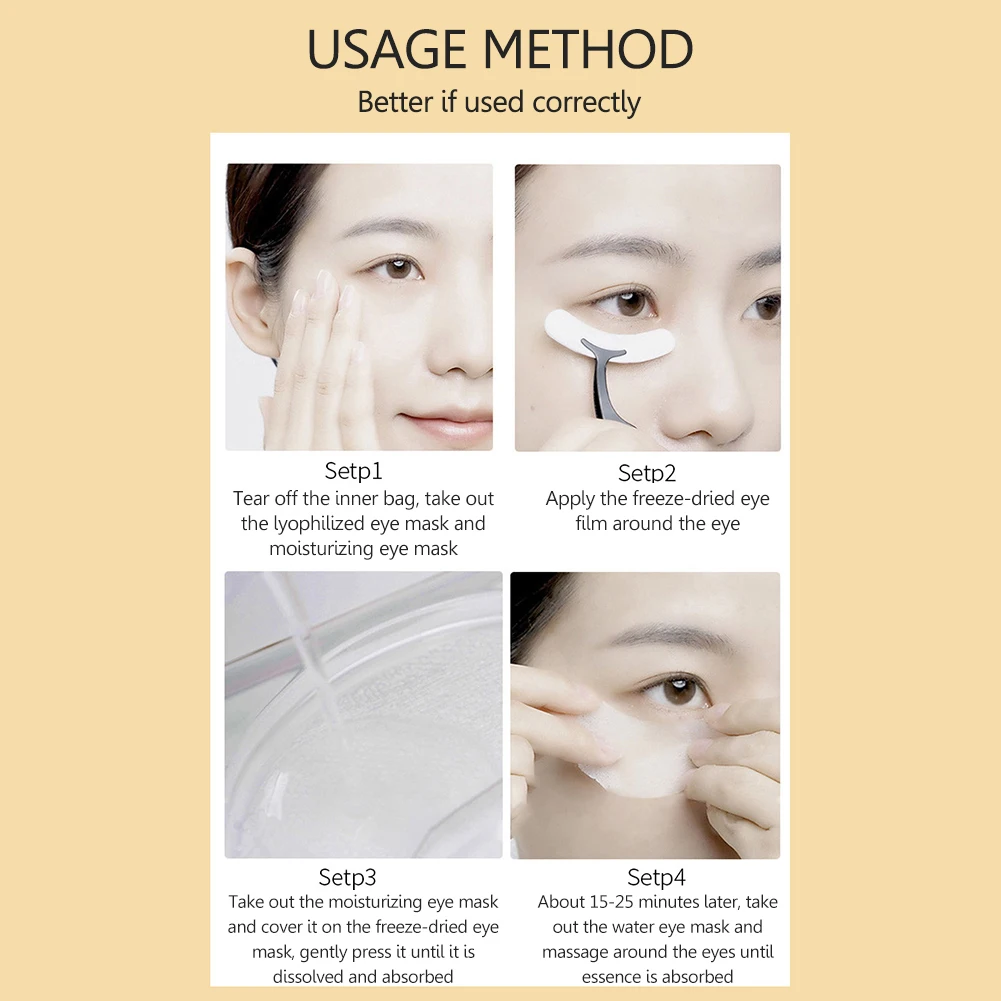 USAGE METHOD
Better if used correctly

Setp1
Tear off the inner bag, take out the lyophilized eye mask and moisturizing eye mask

Setp2
Apply the freeze-dried eye film around the eye

Setp3
Take out the moisturizing eye mask and cover it on the freeze-dried eye mask, gently press it until it is dissolved and absorbed

Setp4
About 15-25 minutes later, take out the water eye mask and massage around the eyes until essence is absorbed