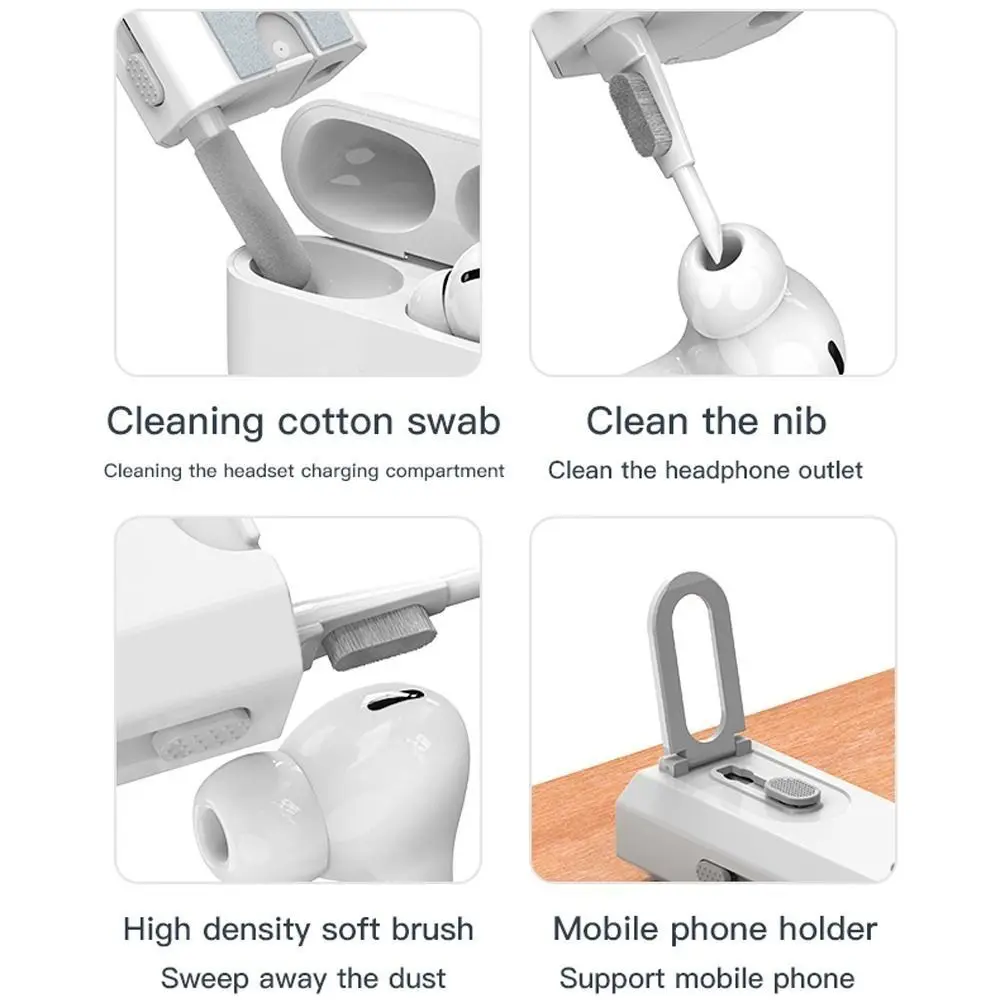 Cleaning cotton swab
Cleaning the headset charging compartment

Clean the nib
Clean the headphone outlet

High density soft brush
Sweep away the dust

Mobile phone holder
Support mobile phone