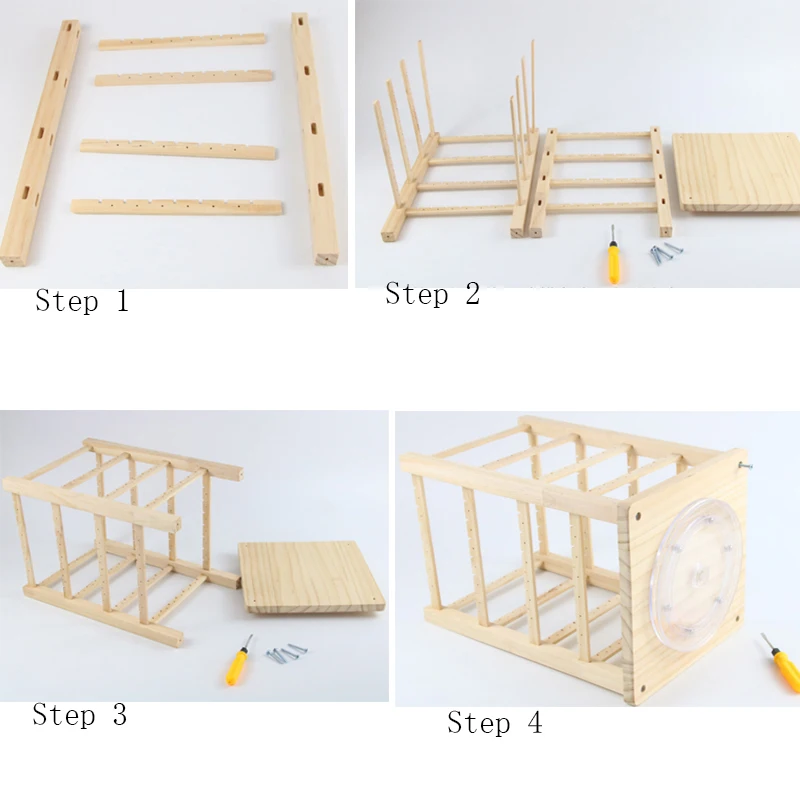 Step 1

Step 2

Step 3

Step 4