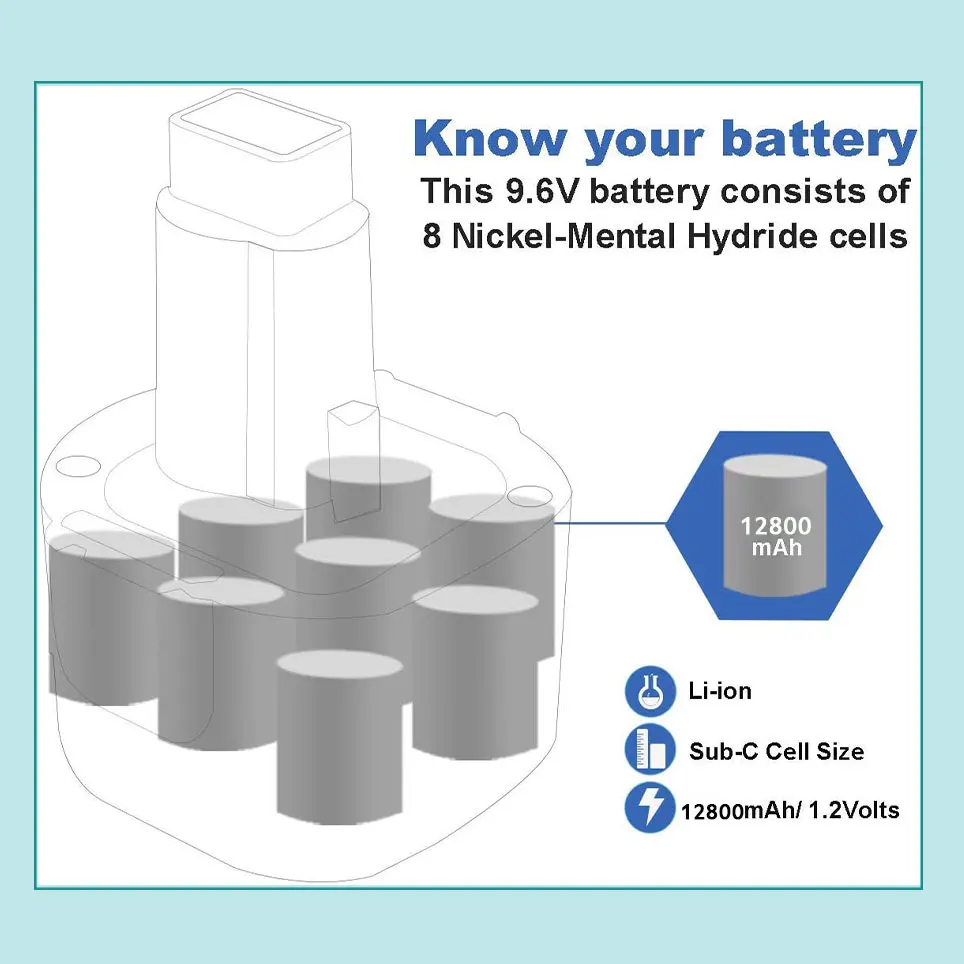 Know your battery
This 9.6V battery consists of 8 Nickel-Mental Hydride cells

12800 mAh

Li-ion

Sub-C Cell Size

12800mAh/ 1.2Volts