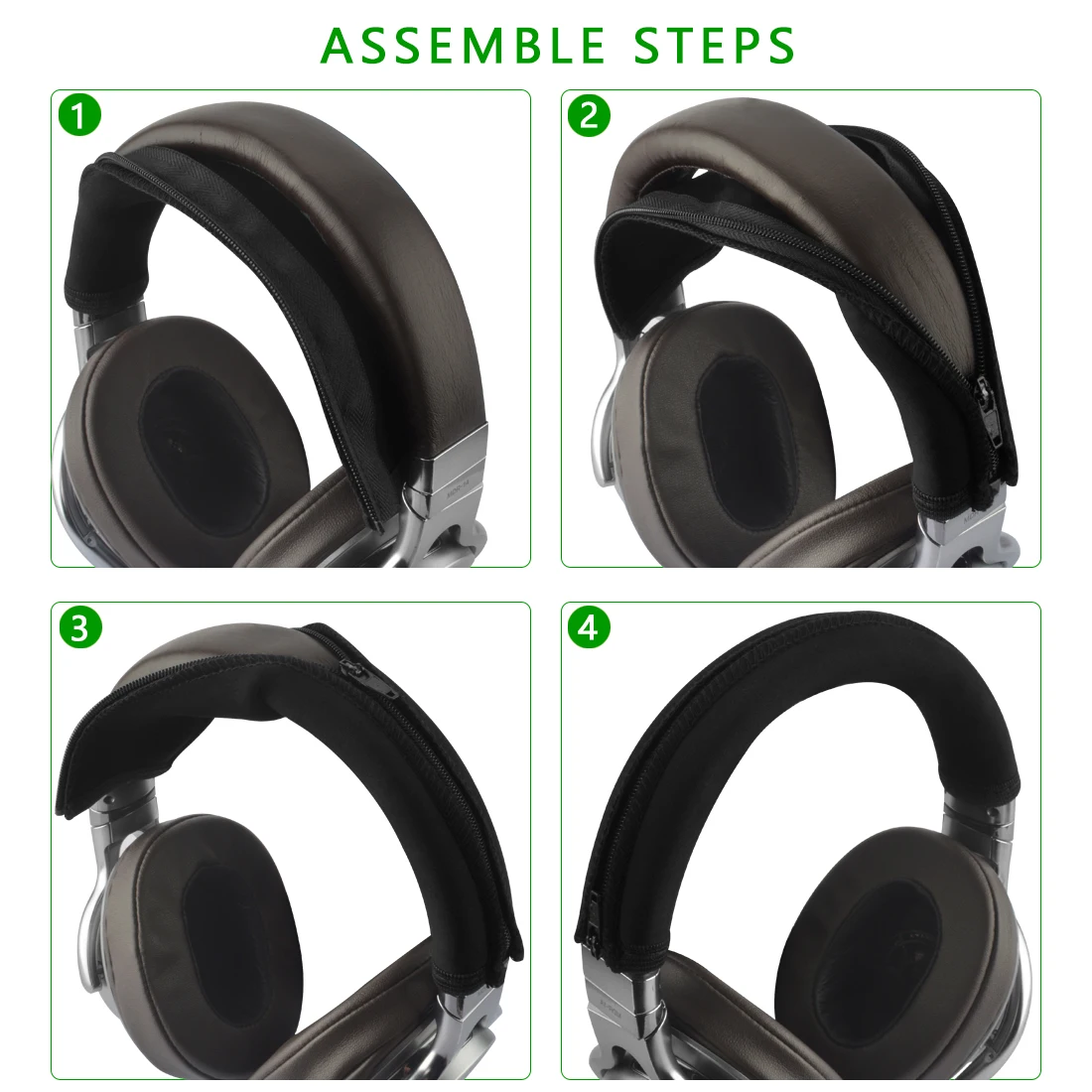 ASSEMBLE STEPS

1

2

3

4