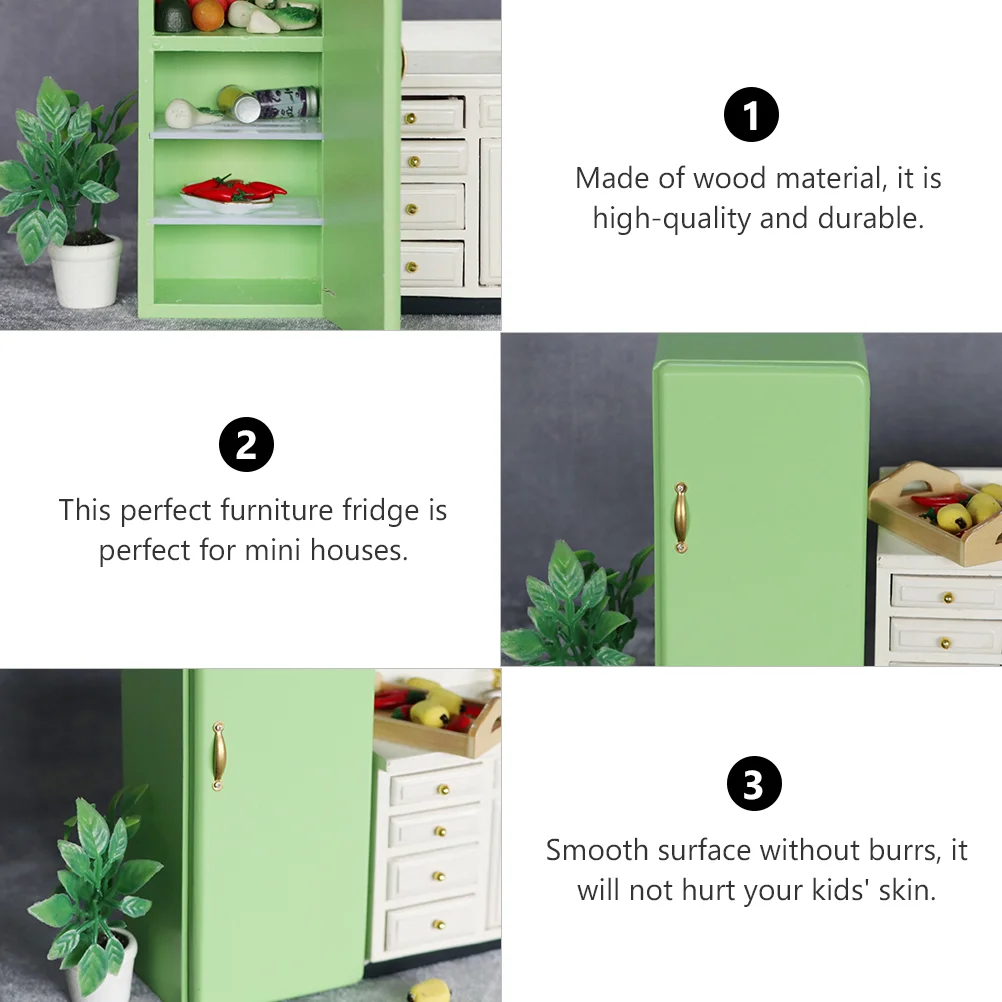 1
Made of wood material, it is high-quality and durable.

2
This perfect furniture fridge is perfect for mini houses.

3
Smooth surface without burrs, it will not hurt your kids' skin.