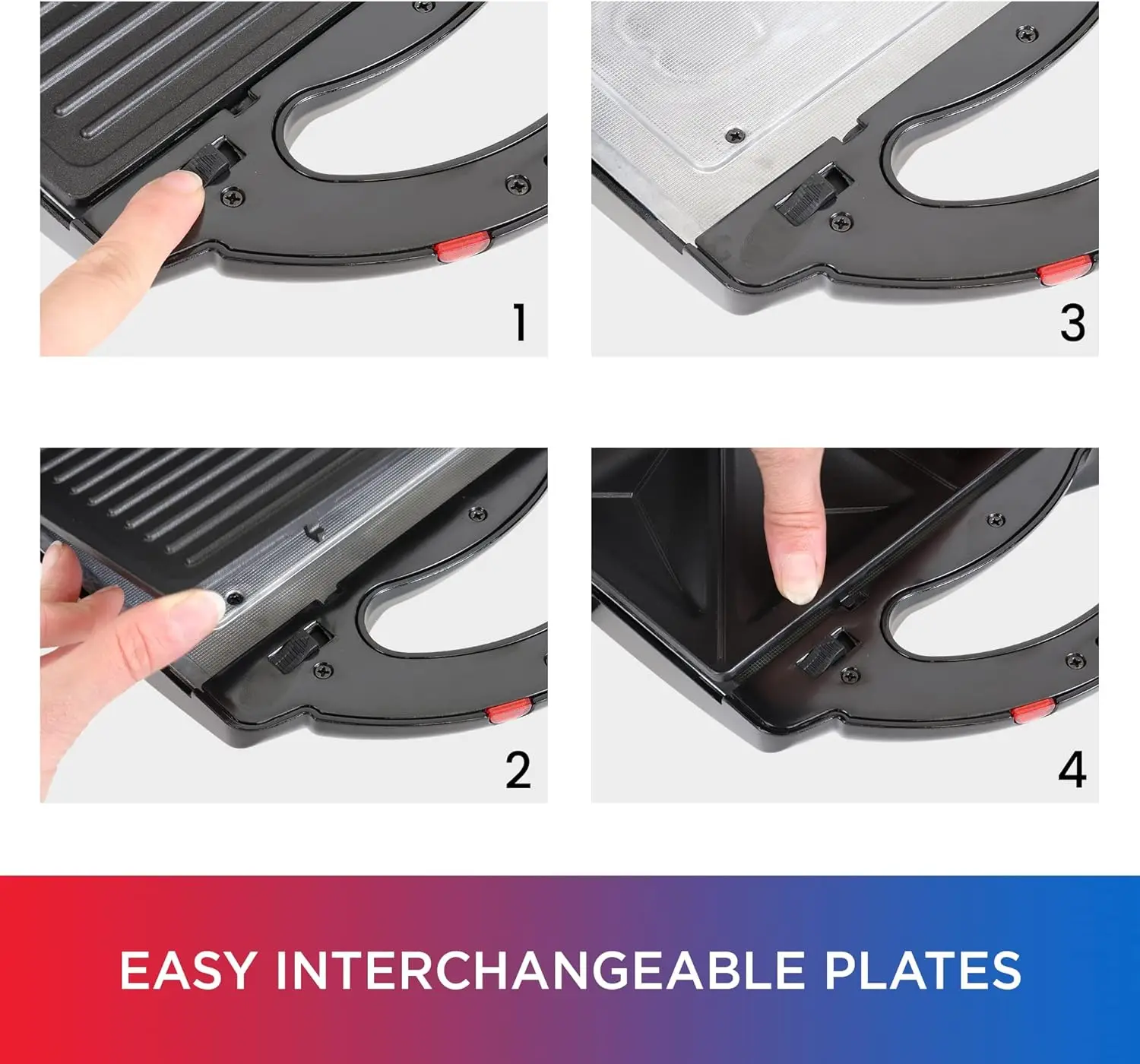 1

3

2

4

EASY INTERCHANGEABLE PLATES