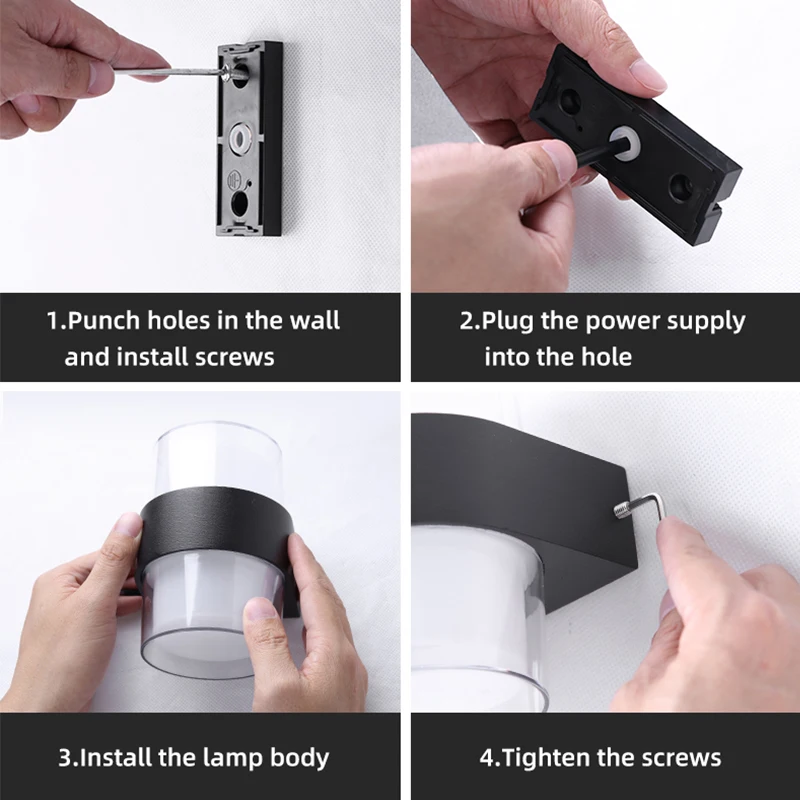 1.Punch holes in the wall and install screws

2.Plug the power supply into the hole

3.Install the lamp body

4.Tighten the screws