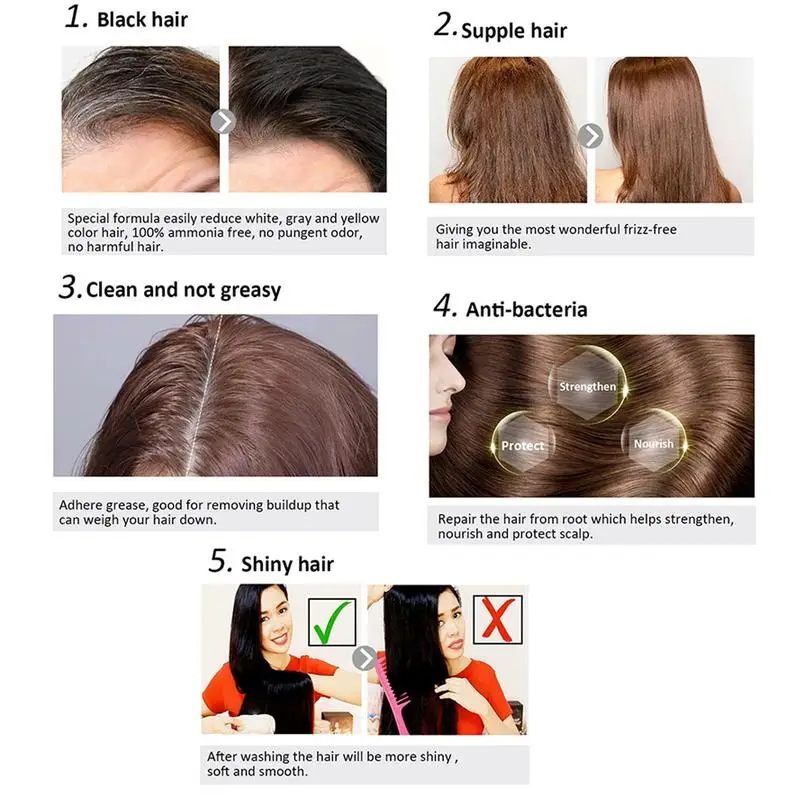 1. Black hair

Special formula easily reduce white, gray and yellow color hair, 100% ammonia free, no pungent odor, no harmful hair.

2. Supple hair

Giving you the most wonderful frizz-free hair imaginable.

3. Clean and not greasy

Adhere grease, good for removing buildup that can weigh your hair down.

4. Anti-bacteria

Strengthen

Protect

Nourish

Repair the hair from root which helps strengthen, nourish and protect scalp.

5. Shiny hair

After washing the hair will be more shiny , soft and smooth.