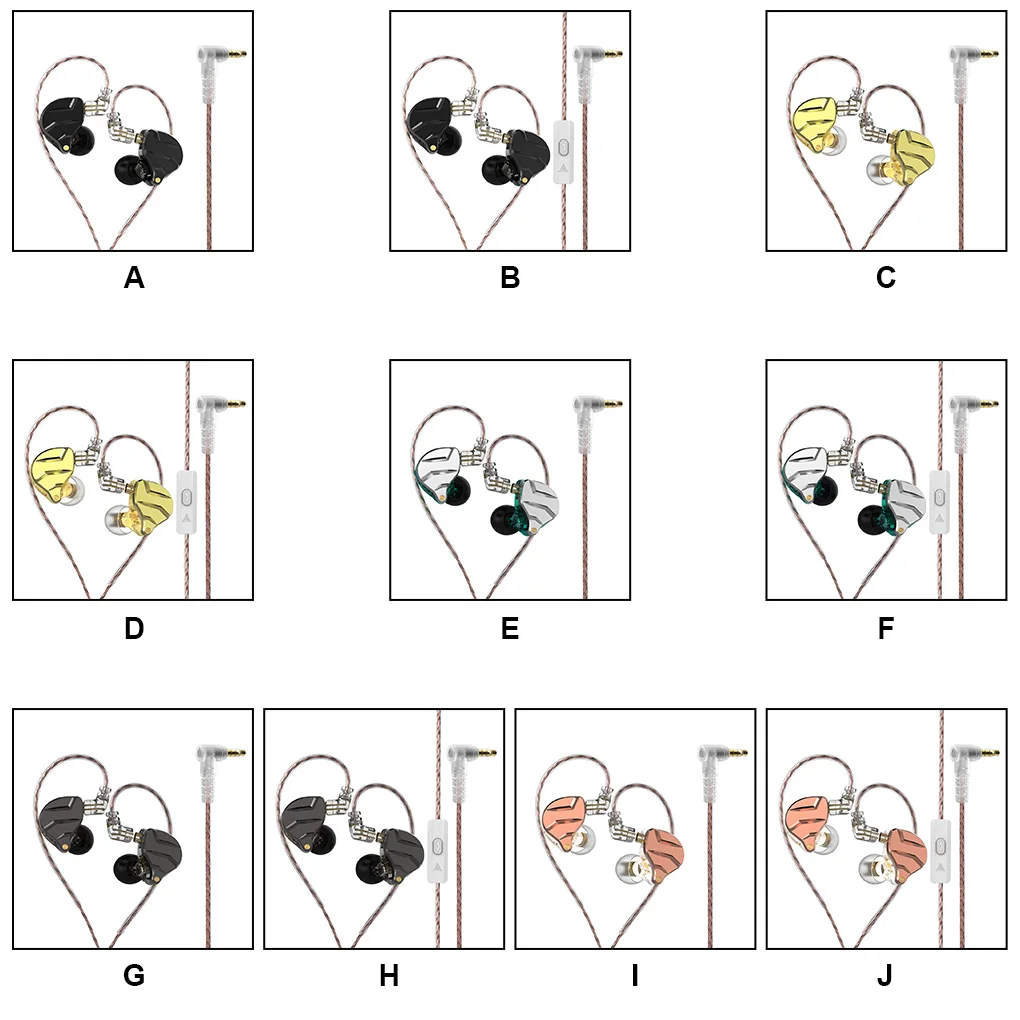 A

B

C

D

E

F

G

H

I

J