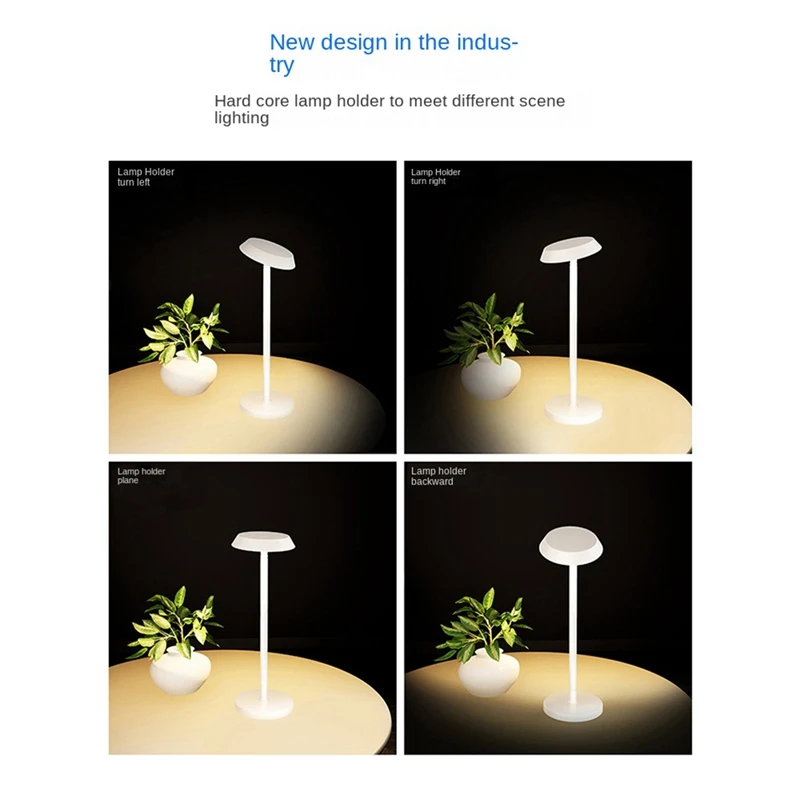 New design in the industry

Hard core lamp holder to meet different scene lighting

Lamp Holder
turn left

Lamp Holder
turn right

Lamp holder
plane

Lamp holder
backward