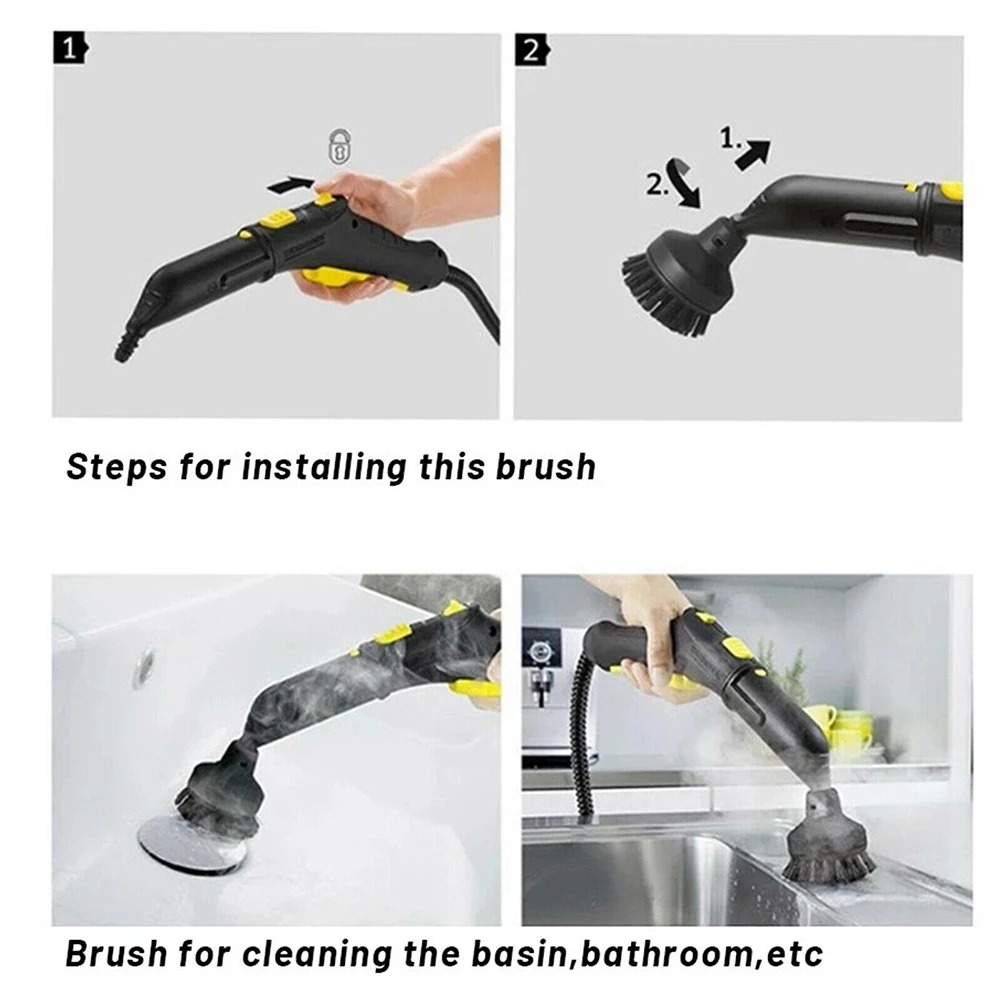 1

2

1.

2.

Steps for installing this brush

Brush for cleaning the basin,bathroom,etc