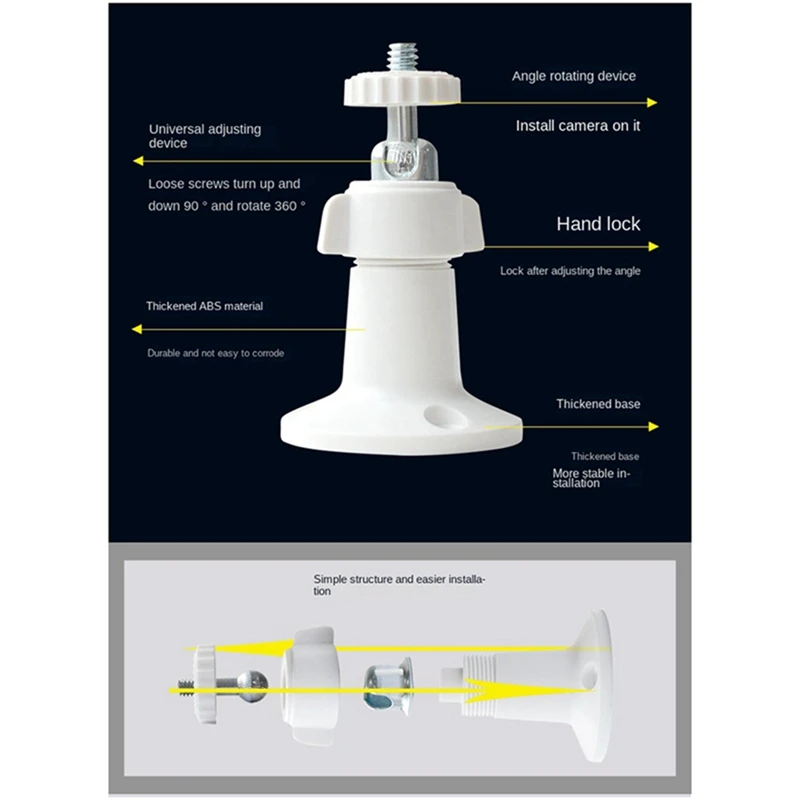 Angle rotating device

Install camera on it

Universal adjusting device

Loose screws turn up and down 90 ° and rotate 360 °

Hand lock

Lock after adjusting the angle

Thickened ABS material

Durable and not easy to corrode

Thickened base

Thickened base

More stable installation

Simple structure and easier installation