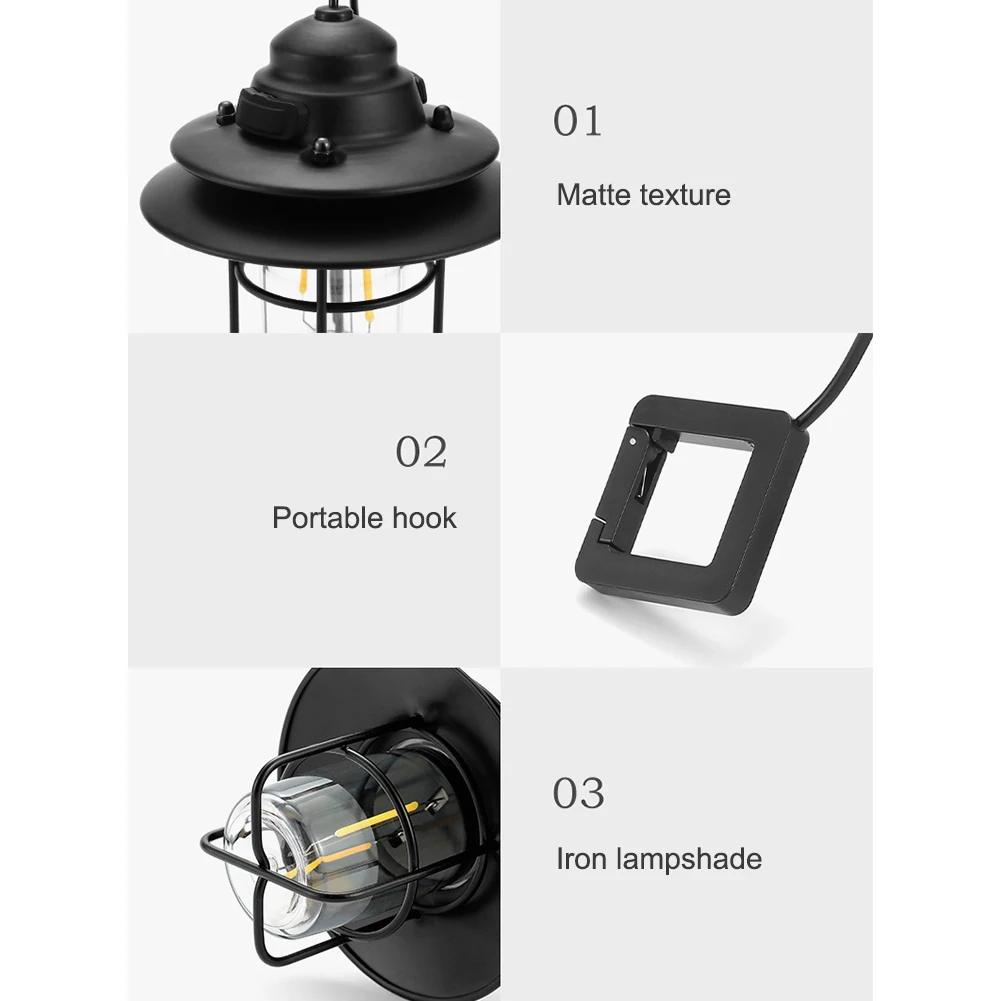 01

Matte texture

02

Portable hook

03

Iron lampshade