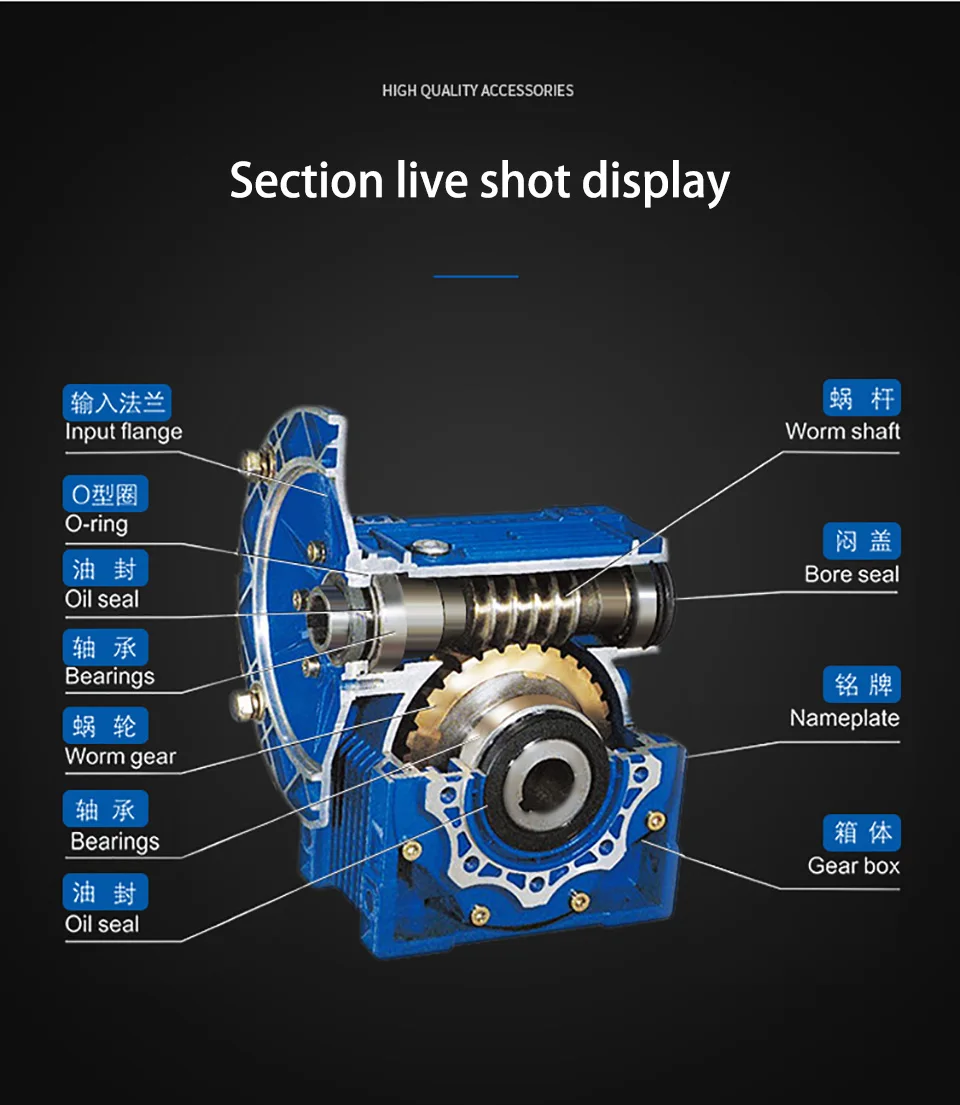 HIGH QUALITY ACCESSORIES

Section live shot display

输入法兰
Input flange

O型圈
O-ring

油 封
Oil seal

轴 承
Bearings

蜗 轮
Worm gear

轴 承
Bearings

油 封
Oil seal

蜗 杆
Worm shaft

闷 盖
Bore seal

铭 牌
Nameplate

箱 体
Gear box