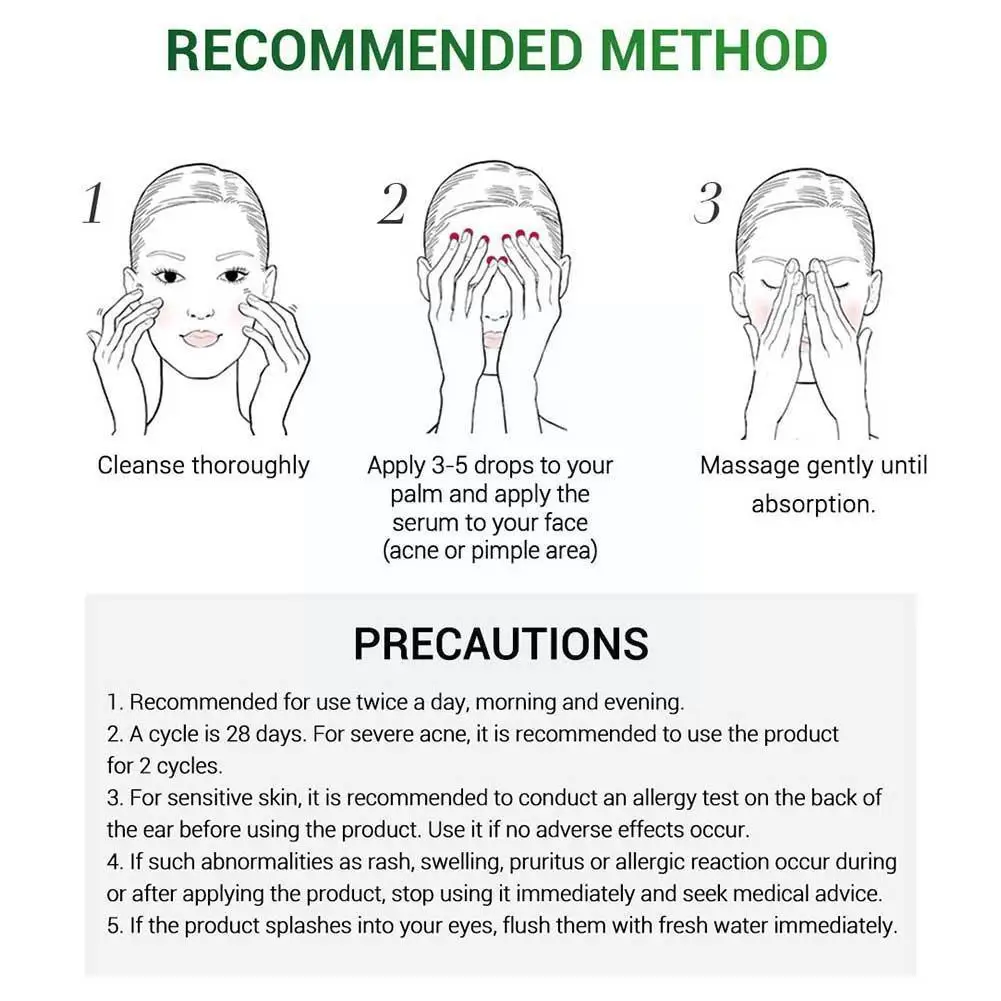 RECOMMENDED METHOD

1

Cleanse thoroughly

2

Apply 3-5 drops to your palm and apply the serum to your face (acne or pimple area)

3

Massage gently until absorption.

PRECAUTIONS

1. Recommended for use twice a day, morning and evening.
2. A cycle is 28 days. For severe acne, it is recommended to use the product for 2 cycles.
3. For sensitive skin, it is recommended to conduct an allergy test on the back of the ear before using the product. Use it if no adverse effects occur.
4. If such abnormalities as rash, swelling, pruritus or allergic reaction occur during or after applying the product, stop using it immediately and seek medical advice.
5. If the product splashes into your eyes, flush them with fresh water immediately.