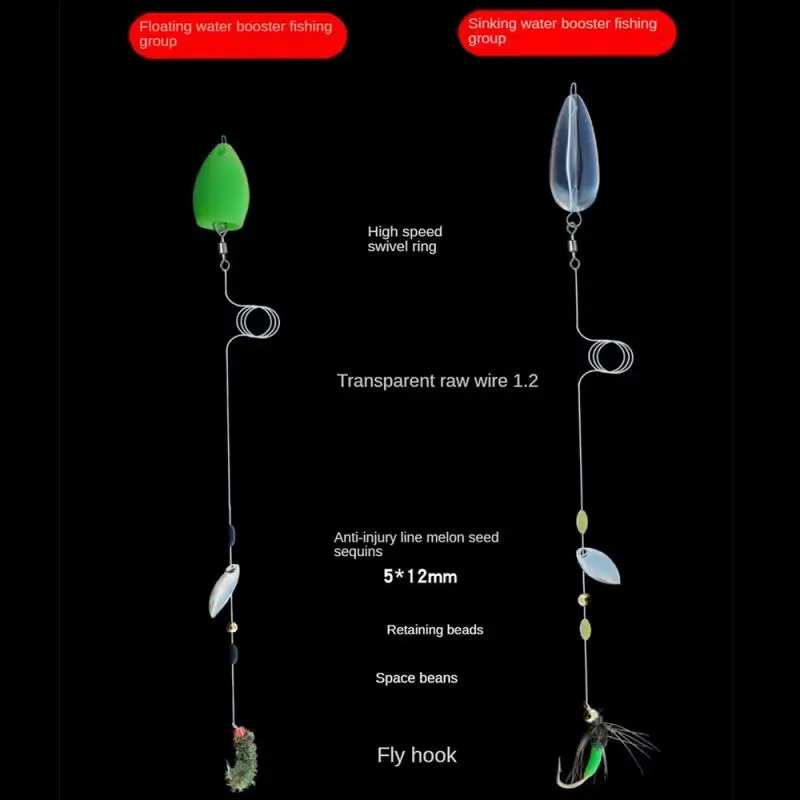 Floating water booster fishing group

Sinking water booster fishing group

High speed swivel ring

Transparent raw wire 1.2

Anti-injury line melon seed sequins

5*12mm

Retaining beads

Space beans

Fly hook