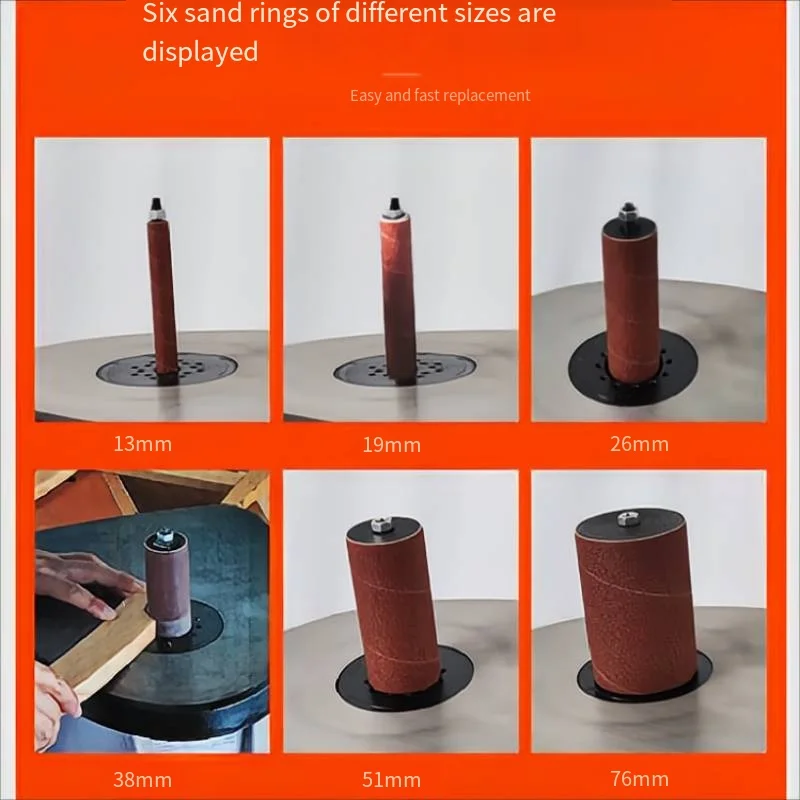 Six sand rings of different sizes are displayed

Easy and fast replacement

13mm

19mm

26mm

38mm

51mm

76mm