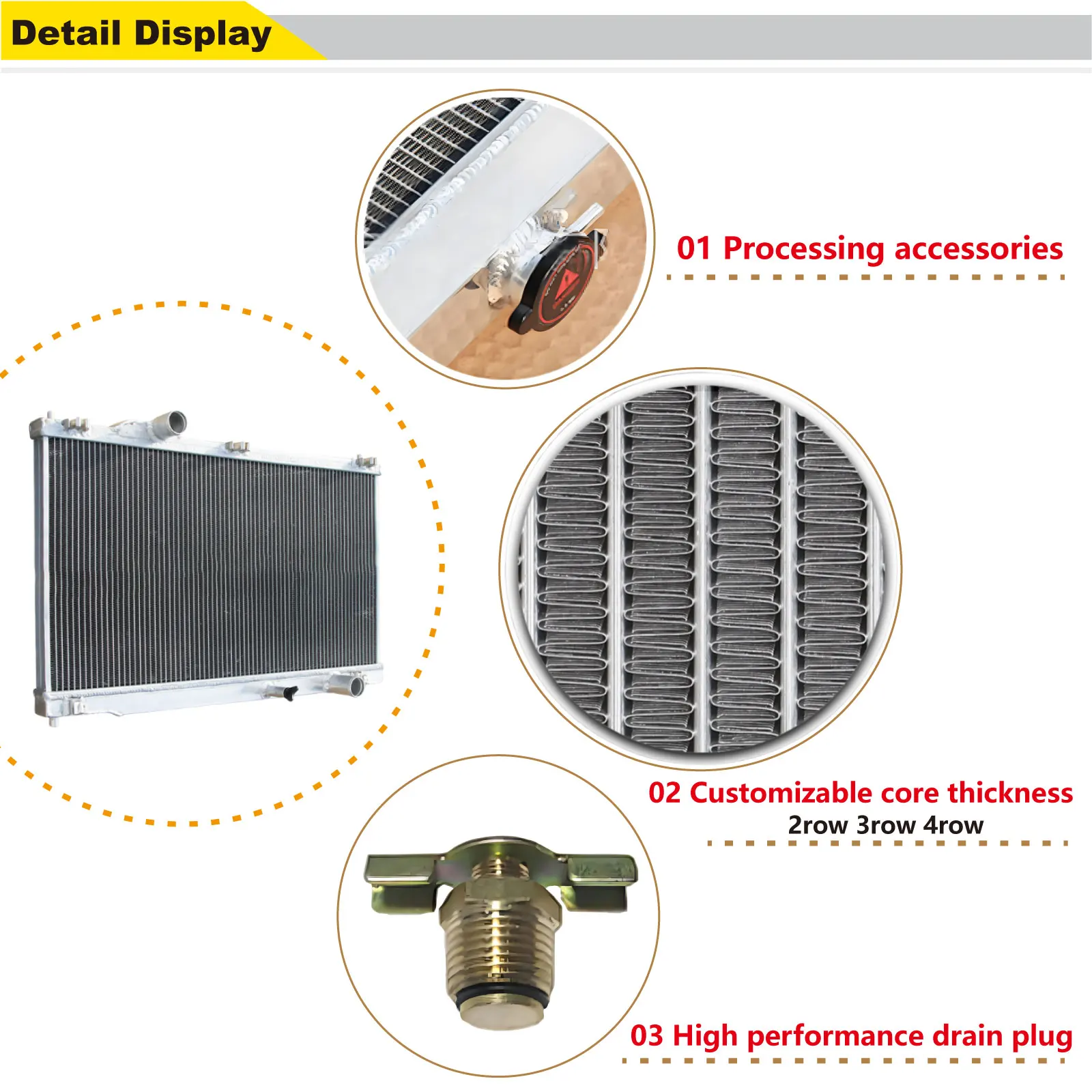 Detail Display

01 Processing accessories

02 Customizable core thickness
2row 3row 4row

03 High performance drain plug