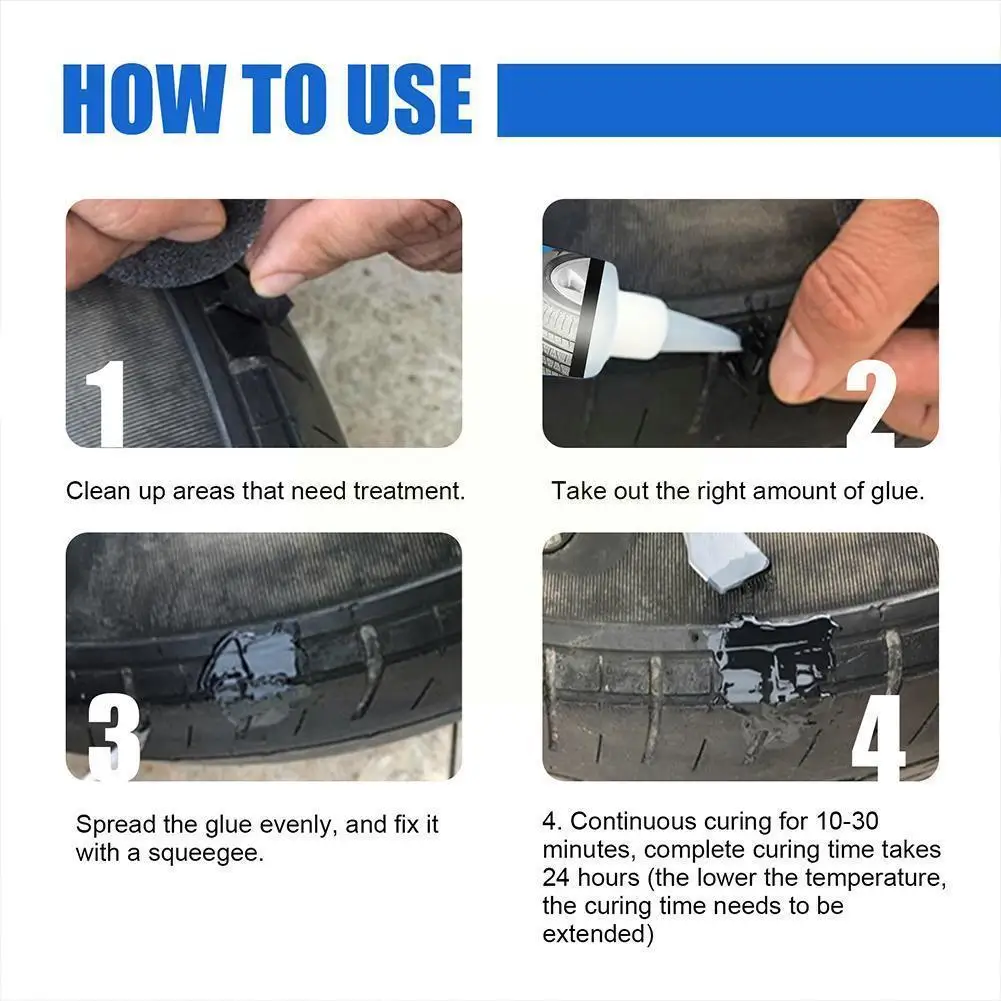 HOW TO USE

1

Clean up areas that need treatment.

2

Take out the right amount of glue.

3

Spread the glue evenly, and fix it with a squeegee.

4

4. Continuous curing for 10-30 minutes, complete curing time takes 24 hours (the lower the temperature, the curing time needs to be extended)