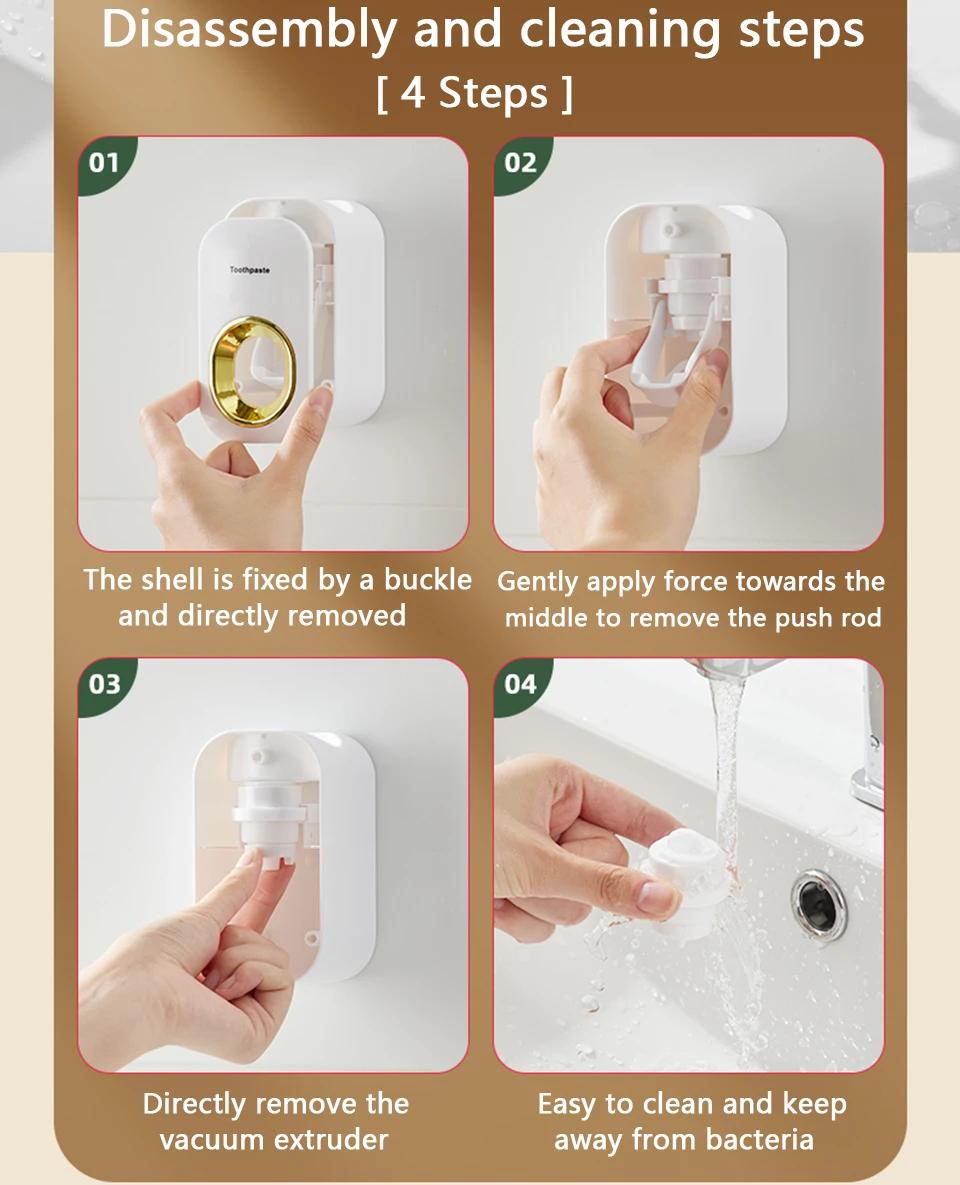 Disassembly and cleaning steps
[ 4 Steps ]

01

Toothpaste

The shell is fixed by a buckle and directly removed

02

Gently apply force towards the middle to remove the push rod

03

Directly remove the vacuum extruder

04

Easy to clean and keep away from bacteria